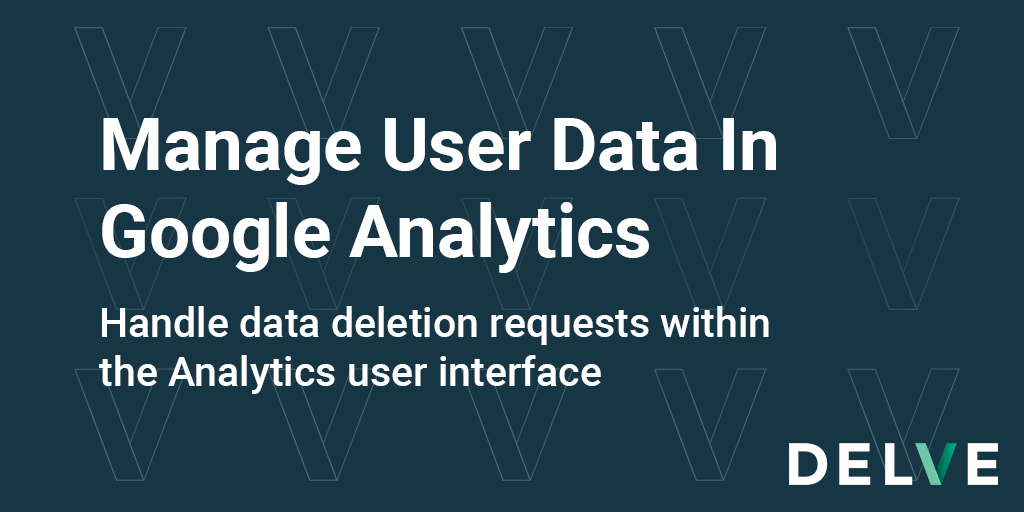 Manage User Data In Google Analytics

Handle data deletion requests within the Analytics user interface

DELVE