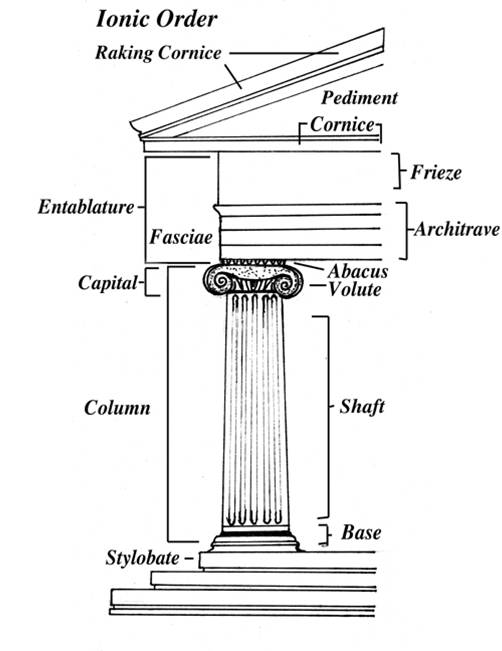 Ionic Order

Raking Cornice

Pediment

Cornice

Frieze

Entablature

Fasciae

Architrave

Abacus

Capital

Volute

Column

Shaft

Base

Stylobate