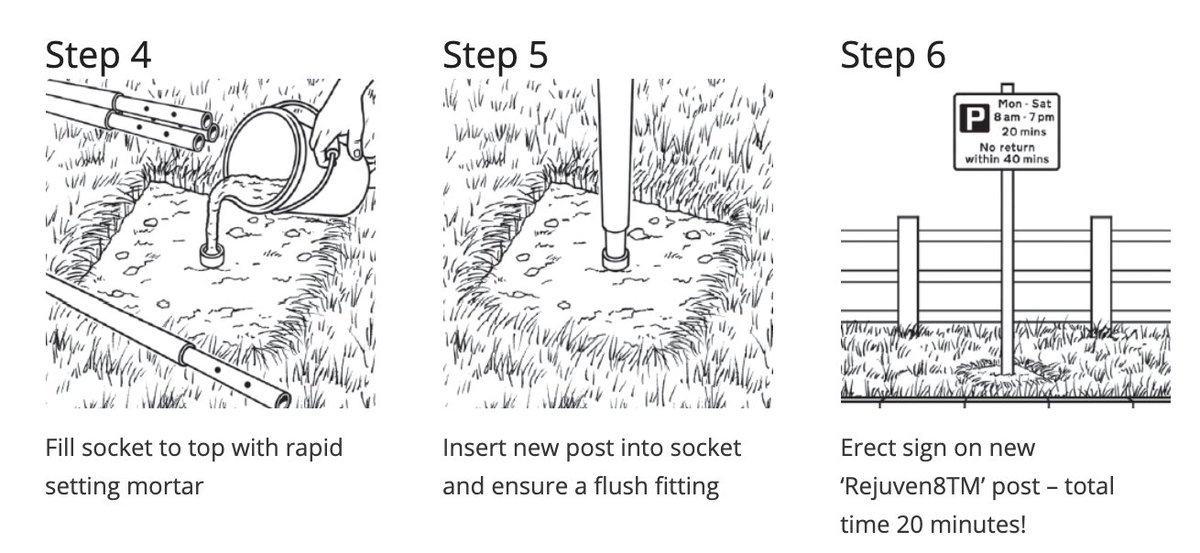 Step 4

Fill socket to top with rapid setting mortar

Step 5

Insert new post into socket and ensure a flush fitting

Step 6

P Mon - Sat 8 am - 7 pm 20 mins No return within 40 mins

Erect sign on new 'Rejuven8TM' post – total time 20 minutes!