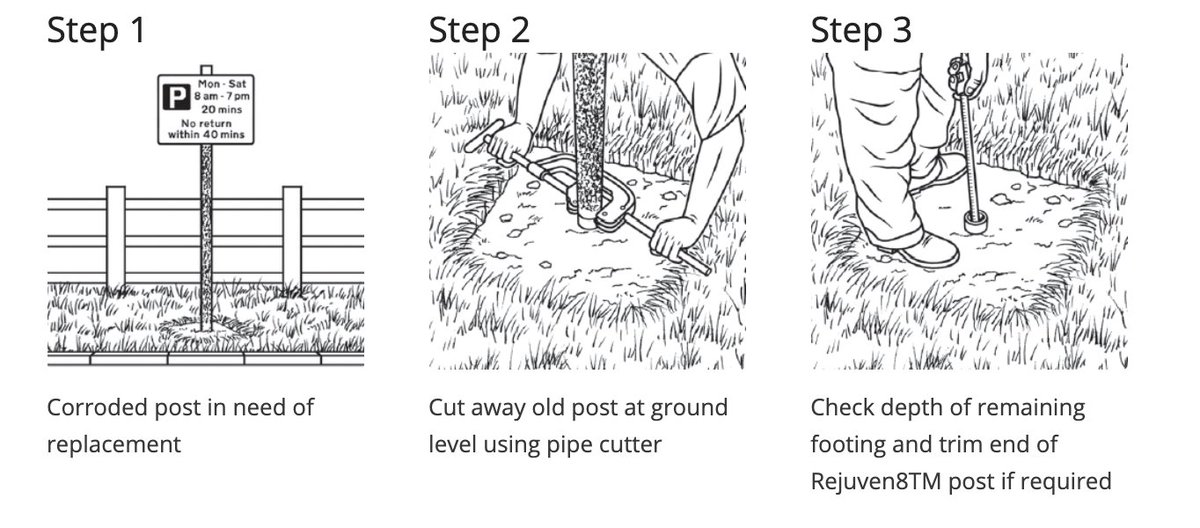 Step 1

P Mon - Sat 8 am - 7 pm 20 mins No return within 40 mins

Corroded post in need of replacement

Step 2

Cut away old post at ground level using pipe cutter

Step 3

Check depth of remaining footing and trim end of Rejuven8TM post if required