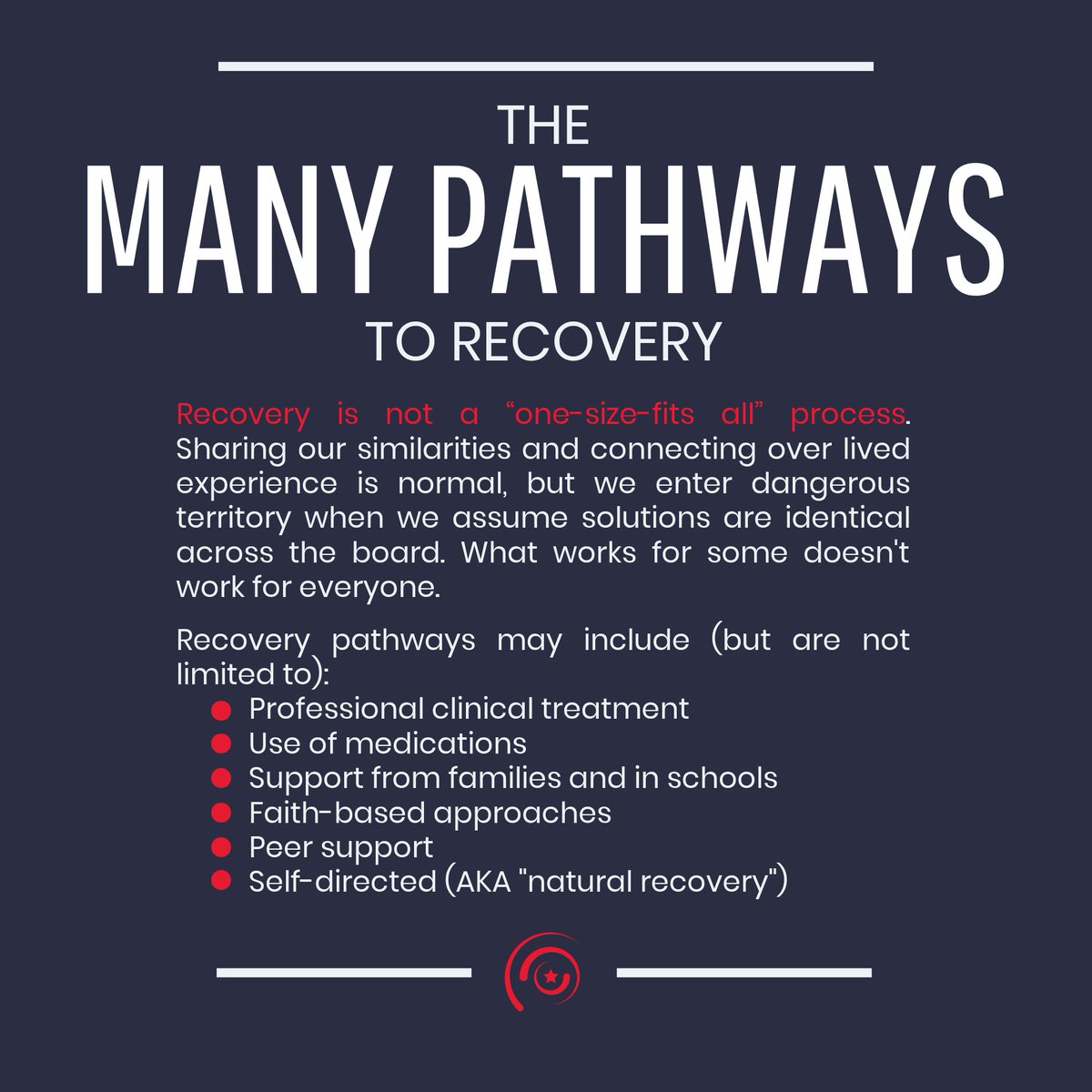 THE
MANY PATHWAYS
TO RECOVERY

Recovery is not a "one-size-fits all" process. Sharing our similarities and connecting over lived experience is normal, but we enter dangerous territory when we assume solutions are identical across the board. What works for some doesn't work for everyone.

Recovery pathways may include (but are not limited to):
• Professional clinical treatment
• Use of medications
• Support from families and in schools
• Faith-based approaches
• Peer support
• Self-directed (AKA "natural recovery")