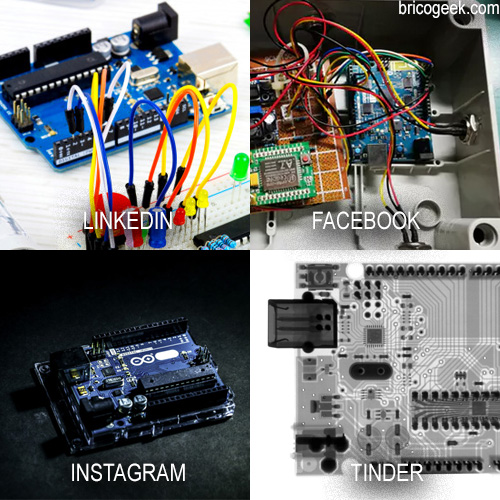 bricogeek.com

LINKEDIN

FACEBOOK

INSTAGRAM

TINDER