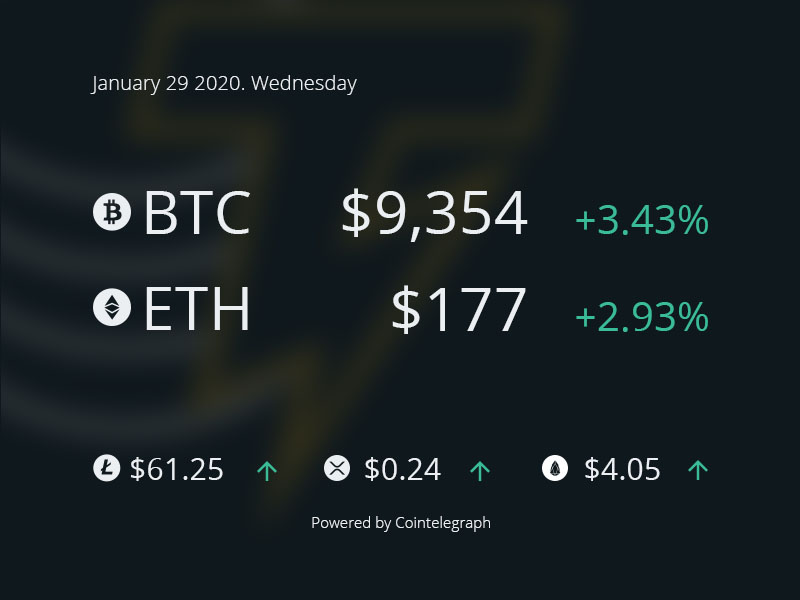 January 29 2020. Wednesday

BTC $9,354 +3.43%

ETH $177 +2.93%

$61.25 ↑ $0.24 ↑ $4.05 ↑

Powered by Cointelegraph