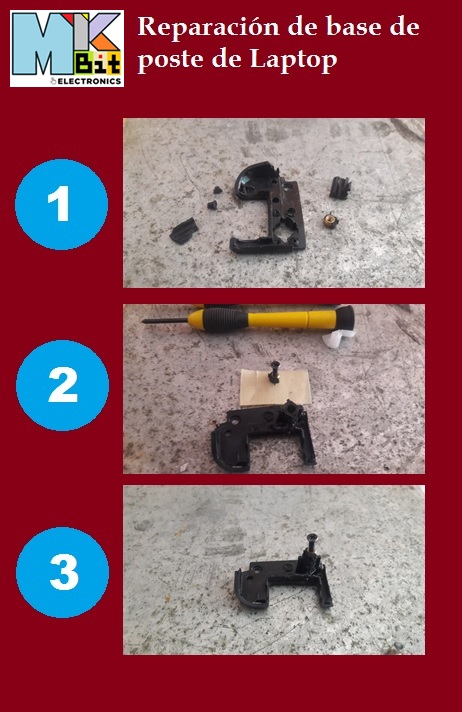 MK Bit ELECTRONICS

Reparación de base de poste de Laptop

1

2

3