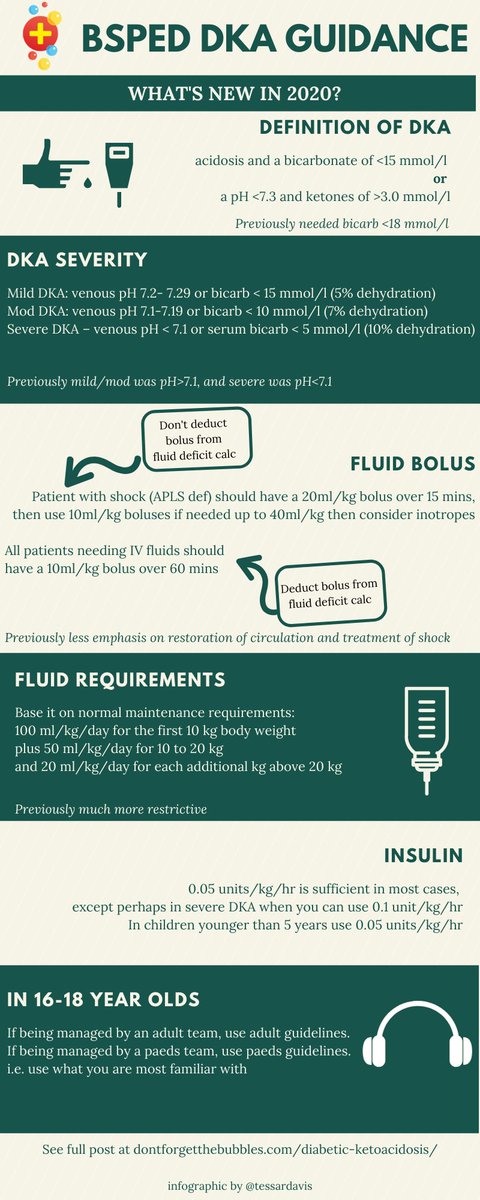 BSPED DKA GUIDANCE

WHAT'S NEW IN 2020?

DEFINITION OF DKA

acidosis and a bicarbonate of <15 mmol/l
or
a pH <7.3 and ketones of >3.0 mmol/l

Previously needed bicarb <18 mmol/l

DKA SEVERITY

Mild DKA: venous pH 7.2- 7.29 or bicarb < 15 mmol/l (5% dehydration)
Mod DKA: venous pH 7.1-7.19 or bicarb < 10 mmol/l (7% dehydration)
Severe DKA – venous pH < 7.1 or serum bicarb < 5 mmol/l (10% dehydration)

Previously mild/mod was pH>7.1, and severe was pH<7.1

Don't deduct bolus from fluid deficit calc

FLUID BOLUS

Patient with shock (APLS def) should have a 20ml/kg bolus over 15 mins, then use 10ml/kg boluses if needed up to 40ml/kg then consider inotropes

All patients needing IV fluids should have a 10ml/kg bolus over 60 mins

Deduct bolus from fluid deficit calc

Previously less emphasis on restoration of circulation and treatment of shock

FLUID REQUIREMENTS

Base it on normal maintenance requirements:
100 ml/kg/day for the first 10 kg body weight
plus 50 ml/kg/day for 10 to 20 kg
and 20 ml/kg/day for each additional kg above 20 kg

Previously much more restrictive

INSULIN

0.05 units/kg/hr is sufficient in most cases,
except perhaps in severe DKA when you can use 0.1 unit/kg/hr
In children younger than 5 years use 0.05 units/kg/hr

IN 16-18 YEAR OLDS

If being managed by an adult team, use adult guidelines.
If being managed by a paeds team, use paeds guidelines.
i.e. use what you are most familiar with

See full post at dontforgetthebubbles.com/diabetic-ketoacidosis/

infographic by @tessardavis