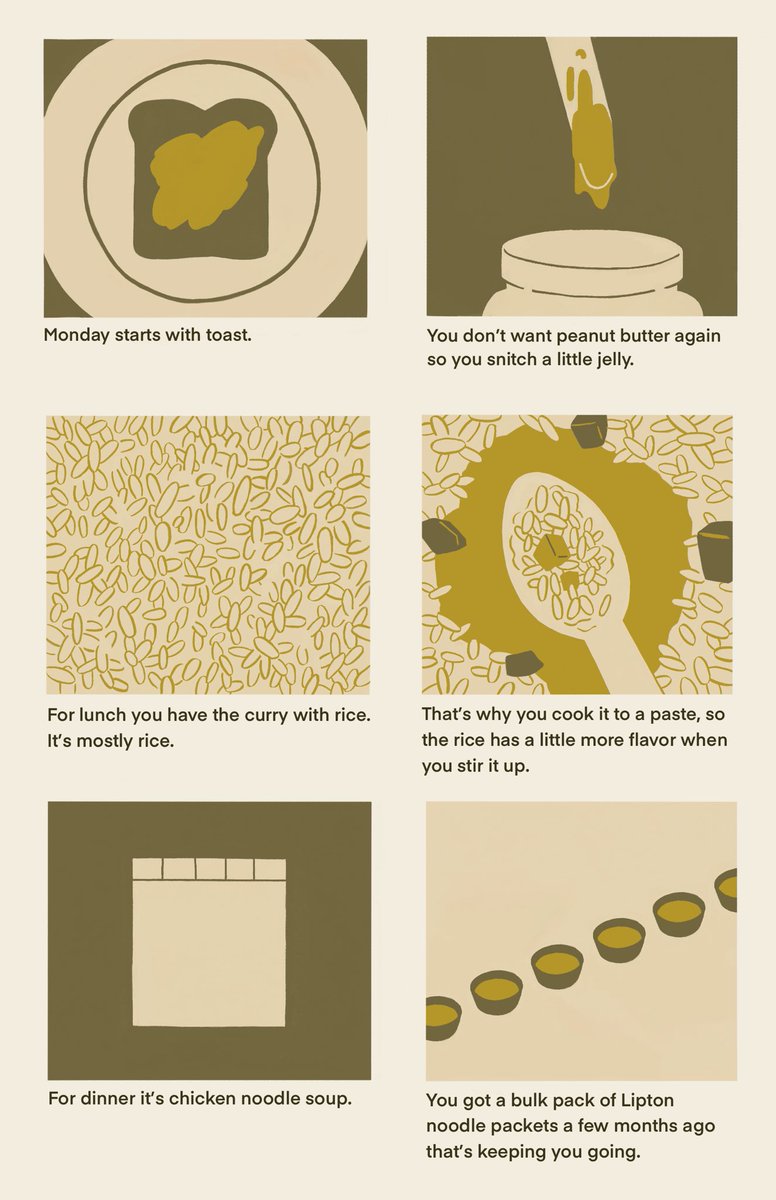 Monday starts with toast.

You don't want peanut butter again so you snitch a little jelly.

For lunch you have the curry with rice. It's mostly rice.

That's why you cook it to a paste, so the rice has a little more flavor when you stir it up.

For dinner it's chicken noodle soup.

You got a bulk pack of Lipton noodle packets a few months ago that's keeping you going.