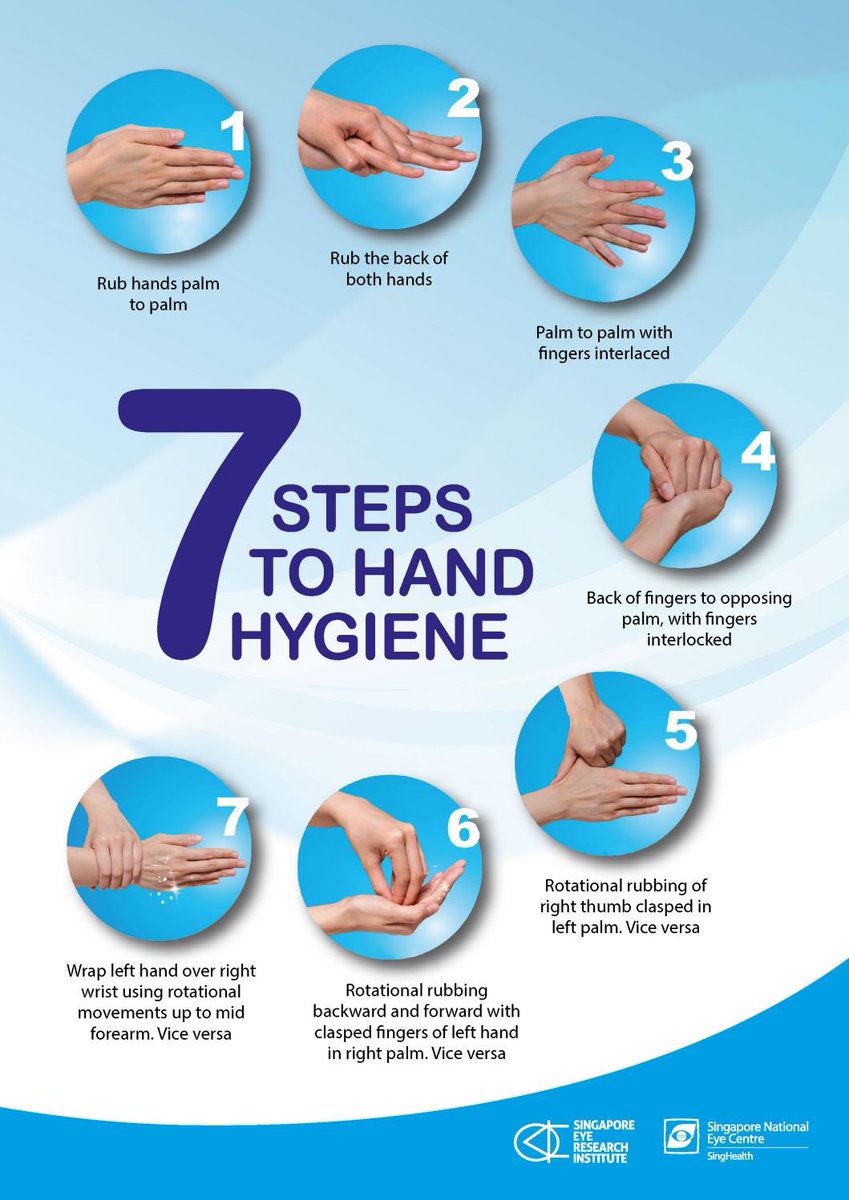 1

Rub hands palm to palm

2

Rub the back of both hands

3

Palm to palm with fingers interlaced

7 STEPS TO HAND HYGIENE

4

Back of fingers to opposing palm, with fingers interlocked

5

Rotational rubbing of right thumb clasped in left palm. Vice versa

6

Rotational rubbing backward and forward with clasped fingers of left hand in right palm. Vice versa

7

Wrap left hand over right wrist using rotational movements up to mid forearm. Vice versa

SINGAPORE EYE RESEARCH INSTITUTE

Singapore National Eye Centre
SingHealth