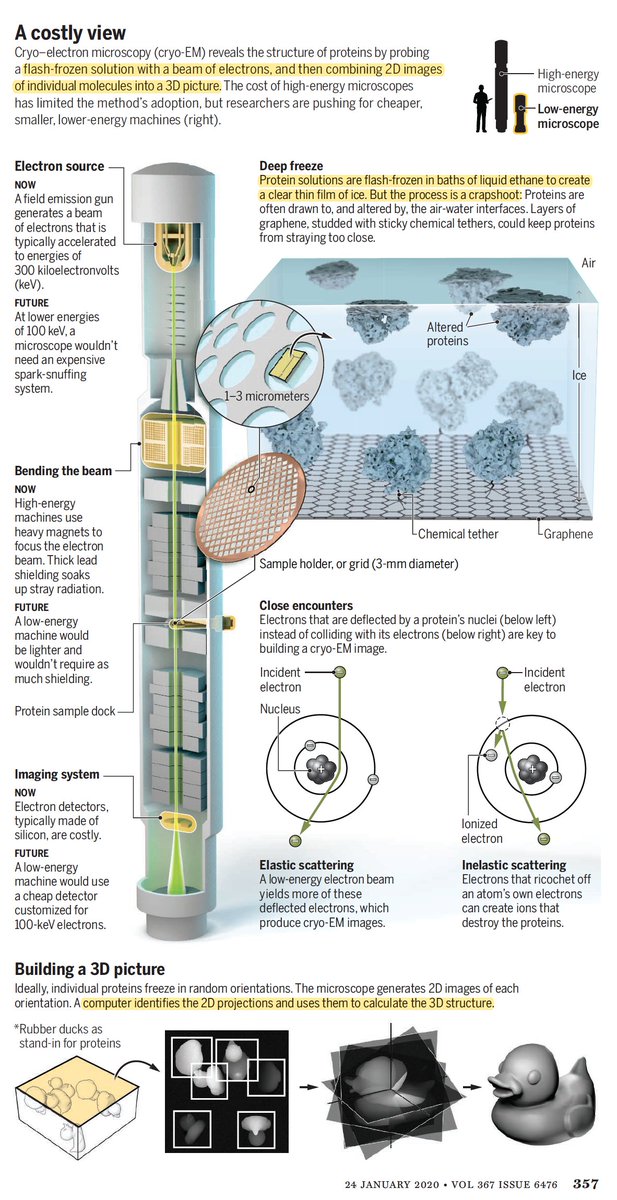 A costly view

Cryo–electron microscopy (cryo-EM) reveals the structure of proteins by probing a flash-frozen solution with a beam of electrons, and then combining 2D images of individual molecules into a 3D picture. The cost of high-energy microscopes has limited the method's adoption, but researchers are pushing for cheaper, smaller, lower-energy machines (right).

High-energy microscope

Low-energy microscope

Electron source

NOW
A field emission gun generates a beam of electrons that is typically accelerated to energies of 300 kiloelectronvolts (keV).

FUTURE
At lower energies of 100 keV, a microscope wouldn't need an expensive spark-snuffing system.

Bending the beam

NOW
High-energy machines use heavy magnets to focus the electron beam. Thick lead shielding soaks up stray radiation.

FUTURE
A low-energy machine would be lighter and wouldn't require as much shielding.

Protein sample dock

Imaging system

NOW
Electron detectors, typically made of silicon, are costly.

FUTURE
A low-energy machine would use a cheap detector customized for 100-keV electrons.

Deep freeze

Protein solutions are flash-frozen in baths of liquid ethane to create a clear thin film of ice. But the process is a crapshoot: Proteins are often drawn to, and altered by, the air-water interfaces. Layers of graphene, studded with sticky chemical tethers, could keep proteins from straying too close.

Air

Altered proteins

Ice

1–3 micrometers

Chemical tether

Graphene

Sample holder, or grid (3-mm diameter)

Close encounters

Electrons that are deflected by a protein's nuclei (below left) instead of colliding with its electrons (below right) are key to building a cryo-EM image.

Incident electron

Nucleus

Incident electron

Ionized electron

Elastic scattering
A low-energy electron beam yields more of these deflected electrons, which produce cryo-EM images.

Inelastic scattering
Electrons that ricochet off an atom's own electrons can create ions that destroy the proteins.

Building a 3D picture

Ideally, individual proteins freeze in random orientations. The microscope generates 2D images of each orientation. A computer identifies the 2D projections and uses them to calculate the 3D structure.

*Rubber ducks as stand-in for proteins

24 JANUARY 2020 • VOL 367 ISSUE 6476 357