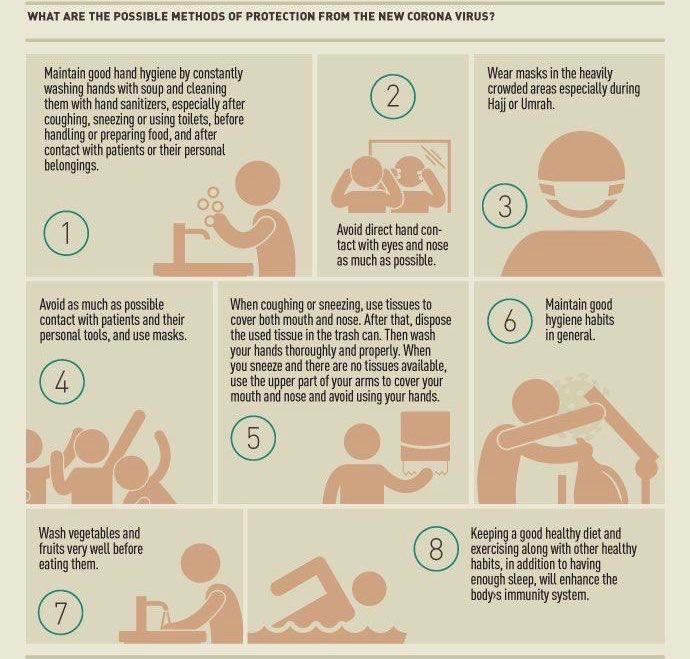 WHAT ARE THE POSSIBLE METHODS OF PROTECTION FROM THE NEW CORONA VIRUS?

Maintain good hand hygiene by constantly washing hands with soup and cleaning them with hand sanitizers, especially after coughing, sneezing or using toilets, before handling or preparing food, and after contact with patients or their personal belongings.

1

2

Avoid direct hand contact with eyes and nose as much as possible.

Wear masks in the heavily crowded areas especially during Hajj or Umrah.

3

Avoid as much as possible contact with patients and their personal tools, and use masks.

4

When coughing or sneezing, use tissues to cover both mouth and nose. After that, dispose the used tissue in the trash can. Then wash your hands thoroughly and properly. When you sneeze and there are no tissues available, use the upper part of your arms to cover your mouth and nose and avoid using your hands.

5

6

Maintain good hygiene habits in general.

Wash vegetables and fruits very well before eating them.

7

8

Keeping a good healthy diet and exercising along with other healthy habits, in addition to having enough sleep, will enhance the body›s immunity system.