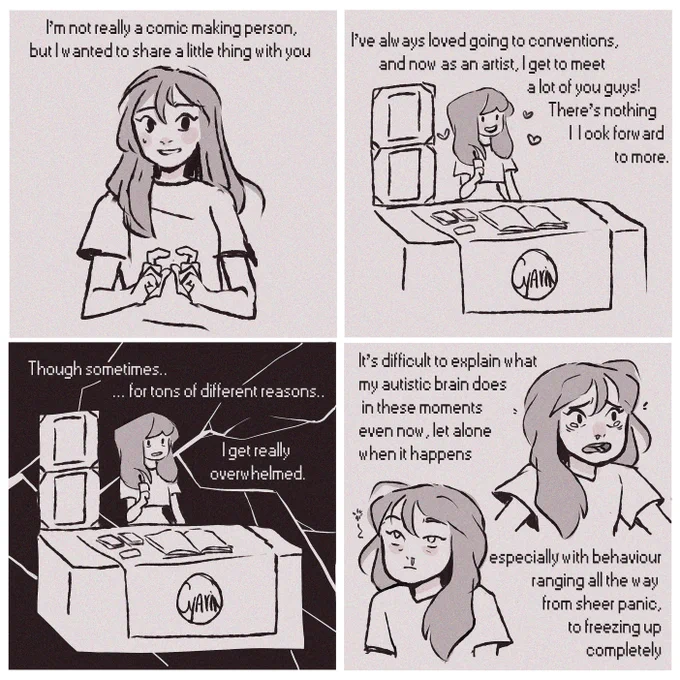 I'm not really a comic making person, but I wanted to share a little thing with you

I've always loved going to conventions, and now as an artist, I get to meet a lot of you guys! There's nothing I look forward to more.

Cyarin

Though sometimes.. ... for tons of different reasons..

I get really overwhelmed.

Cyarin

It's difficult to explain what my autistic brain does in these moments even now, let alone when it happens

especially with behaviour ranging all the way from sheer panic, to freezing up completely