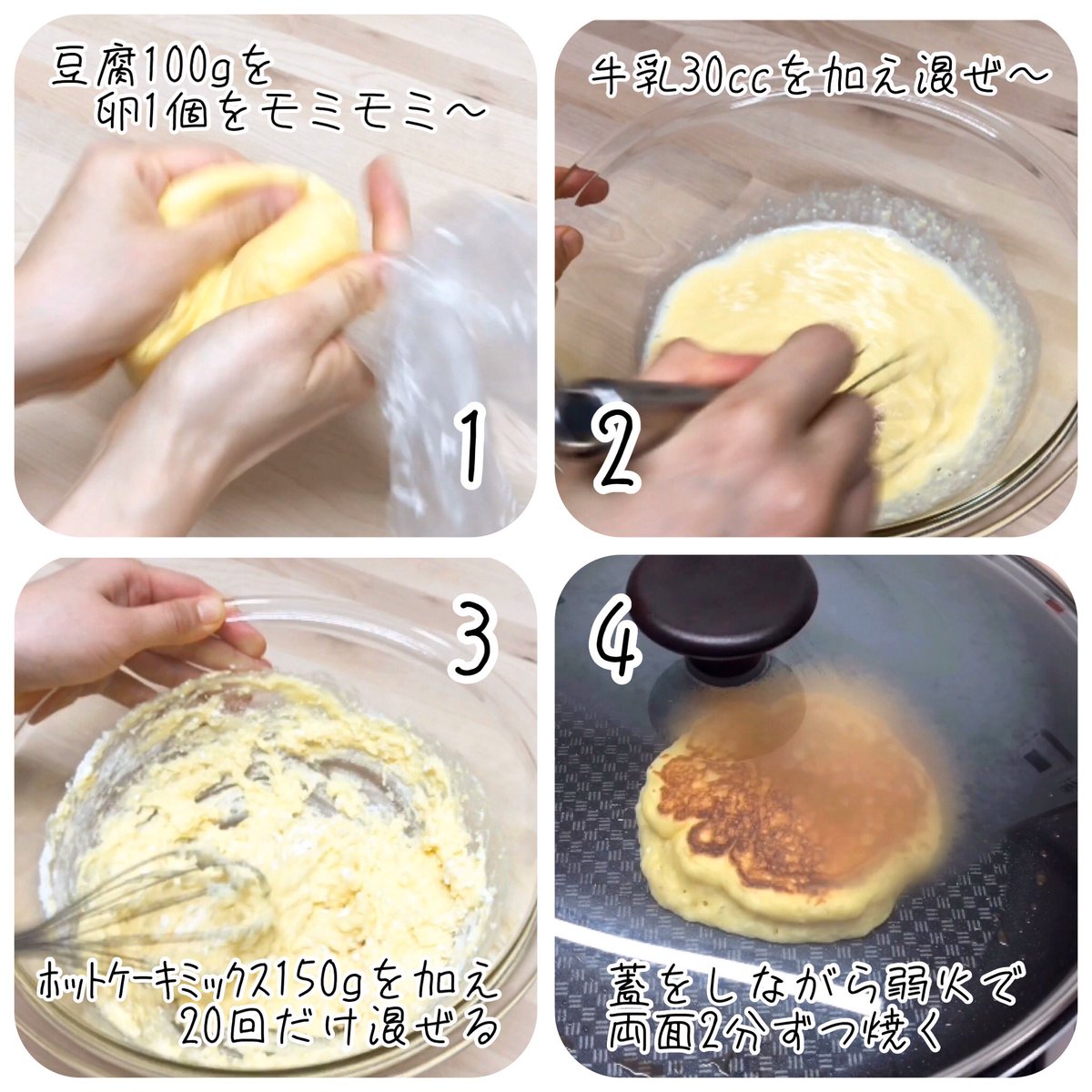 豆腐100gを
卵1個をモミモミ〜

1

牛乳30ccを加え混ぜ〜

2

3

ホットケーキミックス150gを加え
20回だけ混ぜる

4

蓋をしながら弱火で
両面2分ずつ焼く