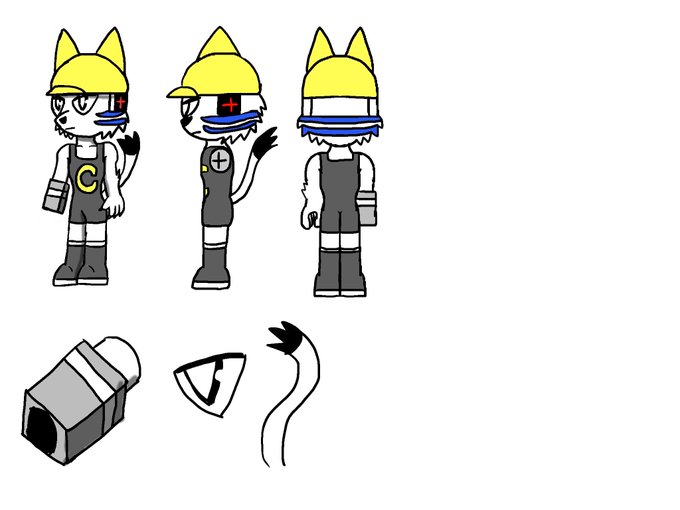 C