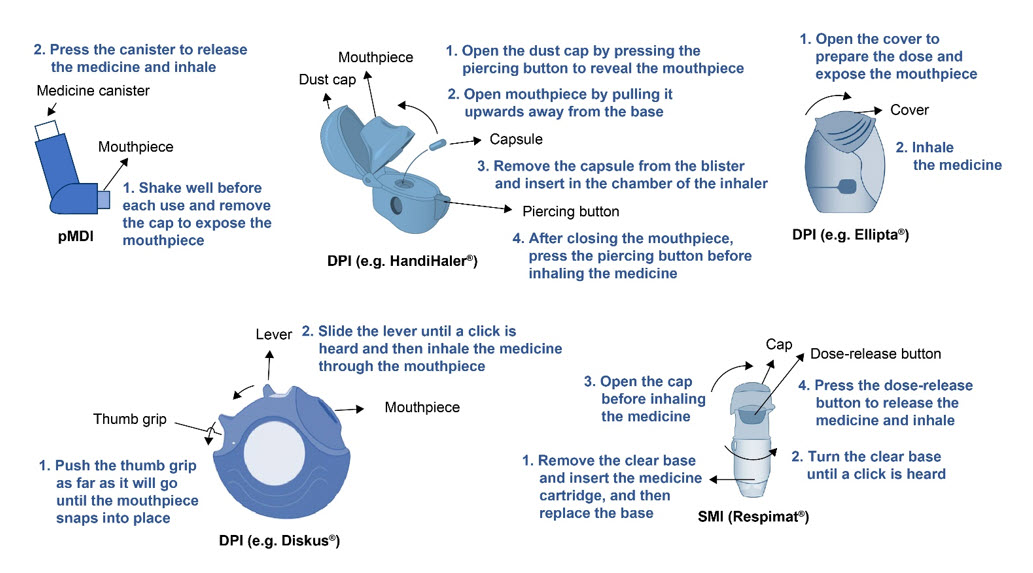 2. Press the canister to release the medicine and inhale

Medicine canister

Mouthpiece

1. Shake well before each use and remove the cap to expose the mouthpiece

pMDI

Mouthpiece

Dust cap

1. Open the dust cap by pressing the piercing button to reveal the mouthpiece

2. Open mouthpiece by pulling it upwards away from the base

Capsule

3. Remove the capsule from the blister and insert in the chamber of the inhaler

Piercing button

4. After closing the mouthpiece, press the piercing button before inhaling the medicine

DPI (e.g. HandiHaler®)

1. Open the cover to prepare the dose and expose the mouthpiece

Cover

2. Inhale the medicine

DPI (e.g. Ellipta®)

Lever

2. Slide the lever until a click is heard and then inhale the medicine through the mouthpiece

Thumb grip

Mouthpiece

1. Push the thumb grip as far as it will go until the mouthpiece snaps into place

DPI (e.g. Diskus®)

Cap

Dose-release button

3. Open the cap before inhaling the medicine

4. Press the dose-release button to release the medicine and inhale

2. Turn the clear base until a click is heard

1. Remove the clear base and insert the medicine cartridge, and then replace the base

SMI (Respimat®)