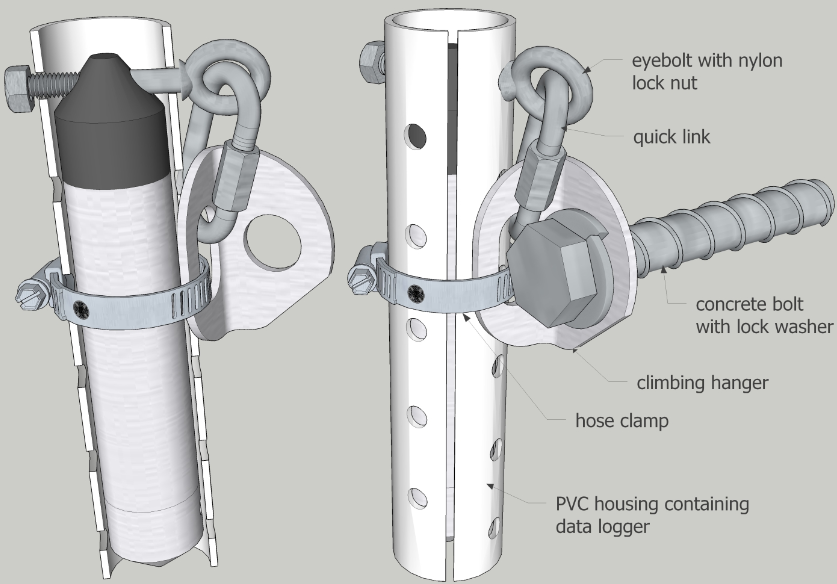 eyebolt with nylon lock nut

quick link

concrete bolt with lock washer

climbing hanger

hose clamp

PVC housing containing data logger