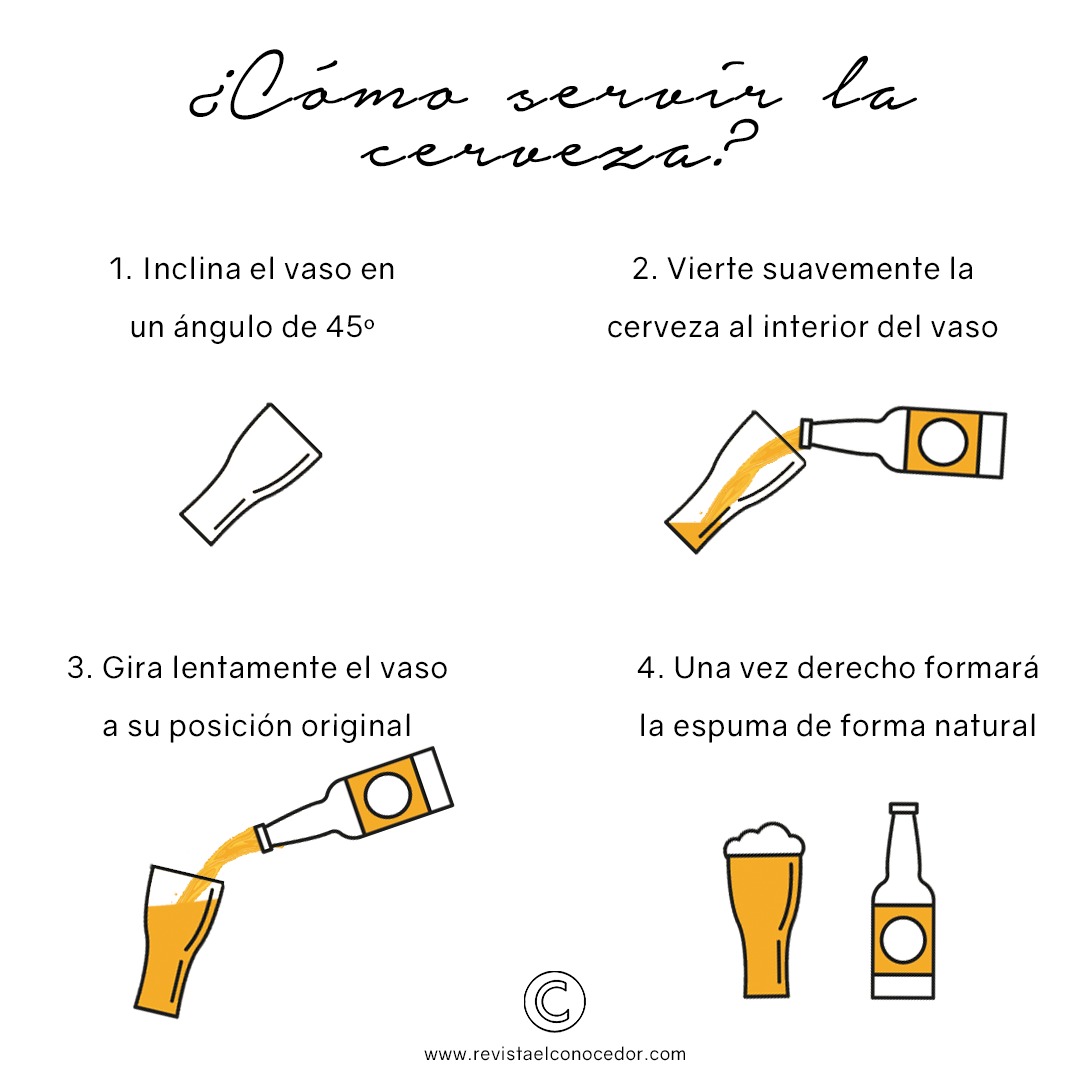 ¿Cómo servir la cerveza?

1. Inclina el vaso en un ángulo de 45º

2. Vierte suavemente la cerveza al interior del vaso

3. Gira lentamente el vaso a su posición original

4. Una vez derecho formará la espuma de forma natural

C

www.revistaelconocedor.com