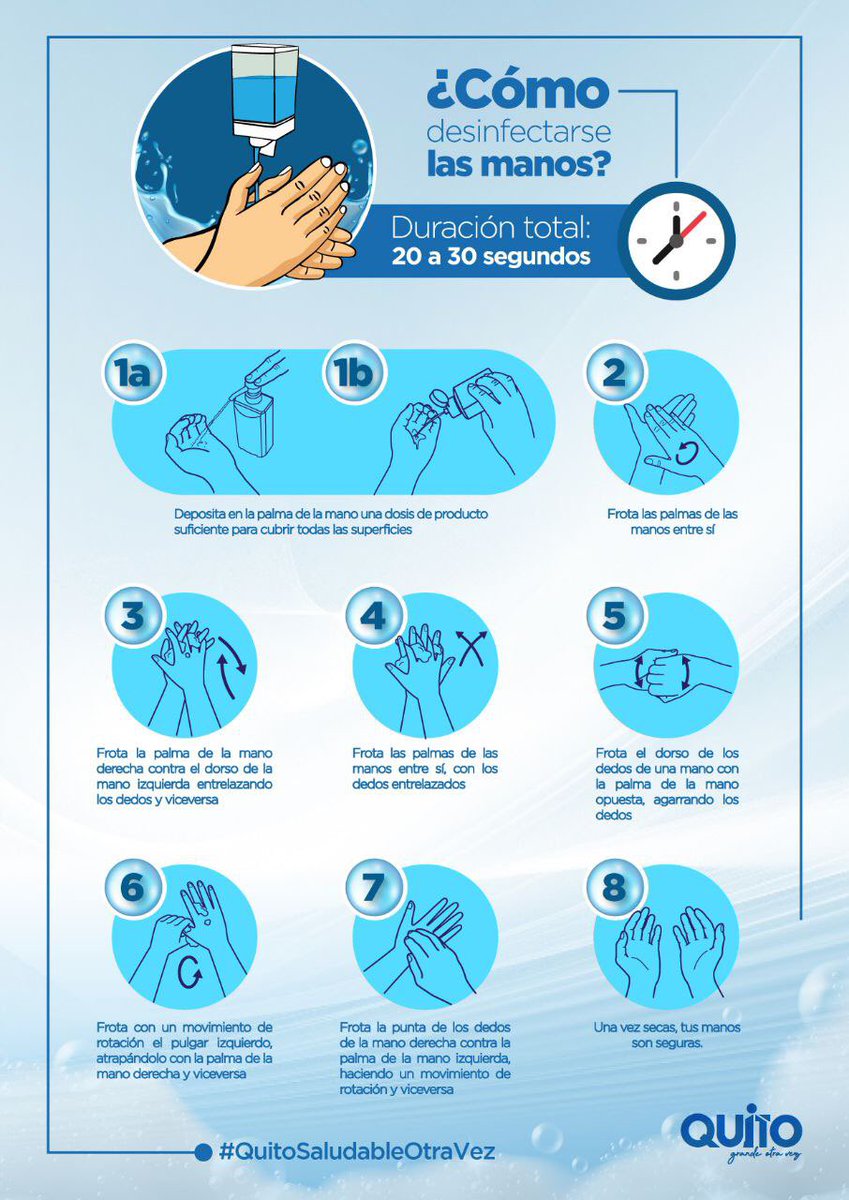 ¿Cómo desinfectarse las manos?

Duración total: 20 a 30 segundos

1a

1b

Deposita en la palma de la mano una dosis de producto suficiente para cubrir todas las superficies

2

Frota las palmas de las manos entre sí

3

Frota la palma de la mano derecha contra el dorso de la mano izquierda entrelazando los dedos y viceversa

4

Frota las palmas de las manos entre sí, con los dedos entrelazados

5

Frota el dorso de los dedos de una mano con la palma de la mano opuesta, agarrando los dedos

6

Frota con un movimiento de rotación el pulgar izquierdo, atrapándolo con la palma de la mano derecha y viceversa

7

Frota la punta de los dedos de la mano derecha contra la palma de la mano izquierda, haciendo un movimiento de rotación y viceversa

8

Una vez secas, tus manos son seguras.

#QuitoSaludableOtraVez

QUITO
grande otra vez