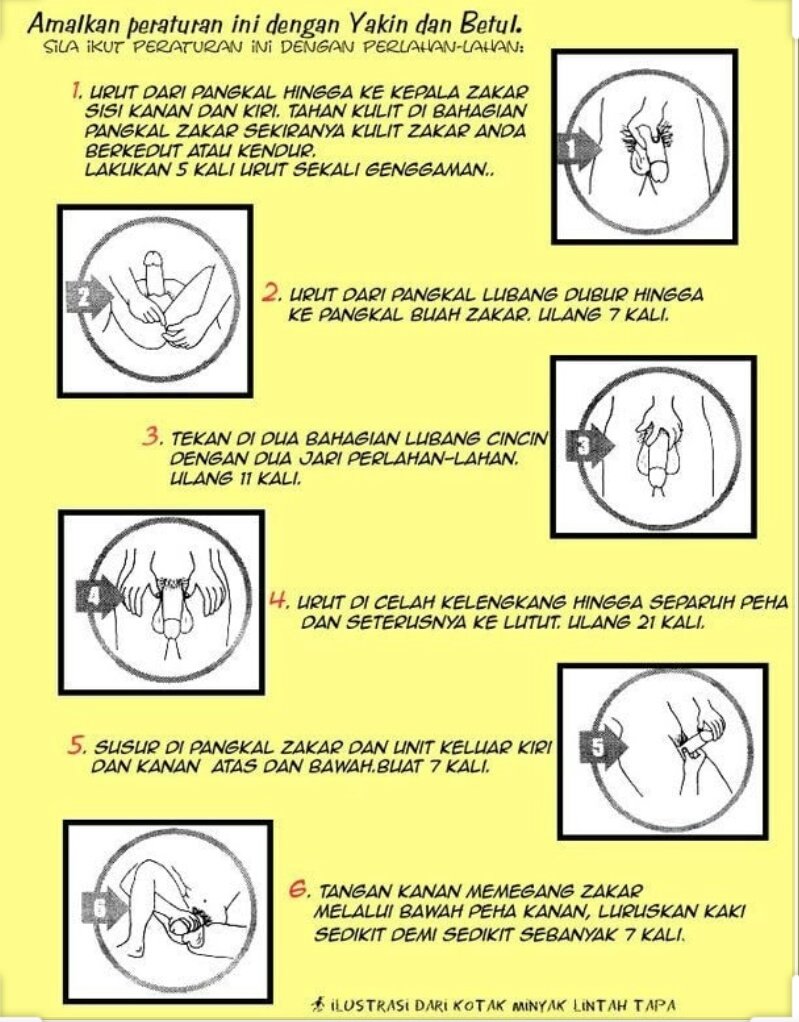 Amalkan peraturan ini dengan Yakin dan Betul.
SILA IKUT PERATURAN INI DENGAN PERLAHAN-LAHAN:

1. URUT DARI PANGKAL HINGGA KE KEPALA ZAKAR SISI KANAN DAN KIRI. TAHAN KULIT DI BAHAGIAN PANGKAL ZAKAR SEKIRANYA KULIT ZAKAR ANDA BERKEDUT ATAU KENDUR. LAKUKAN 5 KALI URUT SEKALI GENGGAMAN..

1

2

2. URUT DARI PANGKAL LUBANG DUBUR HINGGA KE PANGKAL BUAH ZAKAR. ULANG 7 KALI.

3. TEKAN DI DUA BAHAGIAN LUBANG CINCIN DENGAN DUA JARI PERLAHAN-LAHAN. ULANG 11 KALI.

3

4

4. URUT DI CELAH KELENGKANG HINGGA SEPARUH PEHA DAN SETERUSNYA KE LUTUT. ULANG 21 KALI.

5. SUSUR DI PANGKAL ZAKAR DAN UNIT KELUAR KIRI DAN KANAN ATAS DAN BAWAH.BUAT 7 KALI.

5

6

6. TANGAN KANAN MEMEGANG ZAKAR MELALUI BAWAH PEHA KANAN, LURUSKAN KAKI SEDIKIT DEMI SEDIKIT SEBANYAK 7 KALI.

ILUSTRASI DARI KOTAK MINYAK LINTAH TAPA