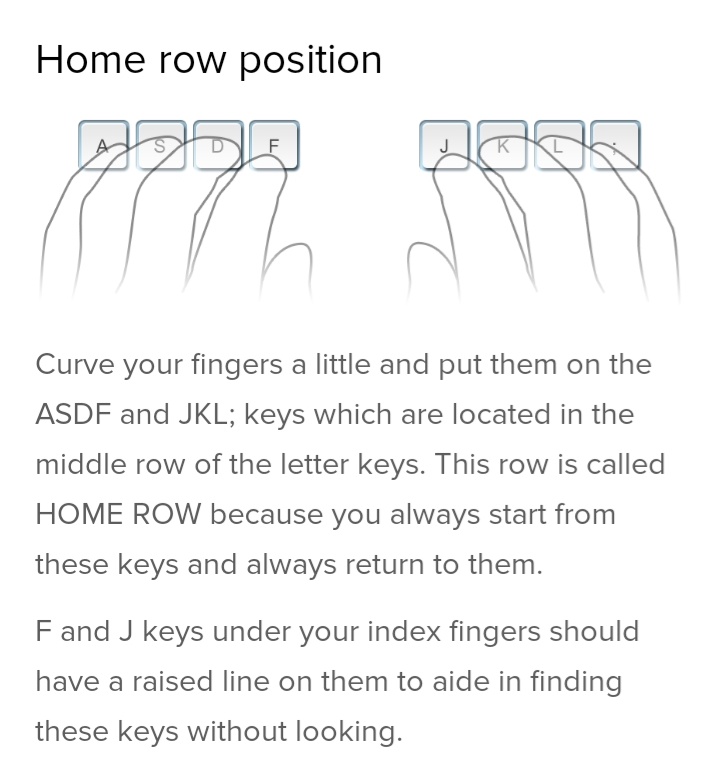 Home row position

A S D F J K L ;

Curve your fingers a little and put them on the ASDF and JKL; keys which are located in the middle row of the letter keys. This row is called HOME ROW because you always start from these keys and always return to them.

F and J keys under your index fingers should have a raised line on them to aide in finding these keys without looking.