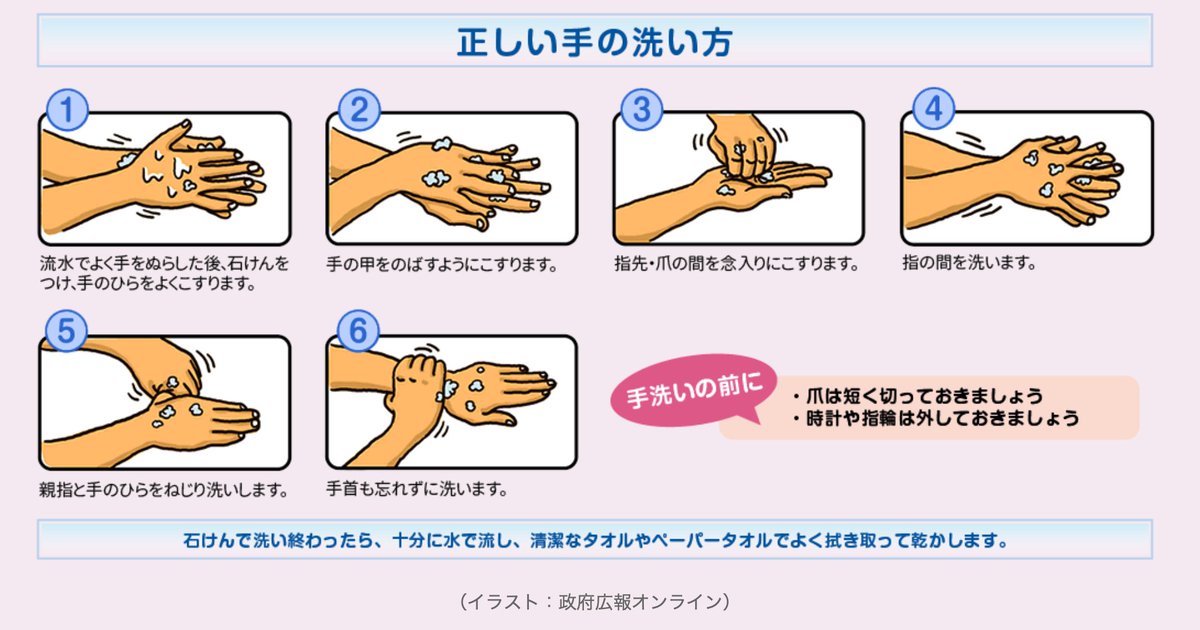 正しい手の洗い方

1
流水でよく手をぬらした後、石けんをつけ、手のひらをよくこすります。

2
手の甲をのばすようにこすります。

3
指先・爪の間を念入りにこすります。

4
指の間を洗います。

5
親指と手のひらをねじり洗いします。

6
手首も忘れずに洗います。

手洗いの前に
・爪は短く切っておきましょう
・時計や指輪は外しておきましょう

石けんで洗い終わったら、十分に水で流し、清潔なタオルやペーパータオルでよく拭き取って乾かします。

（イラスト：政府広報オンライン）