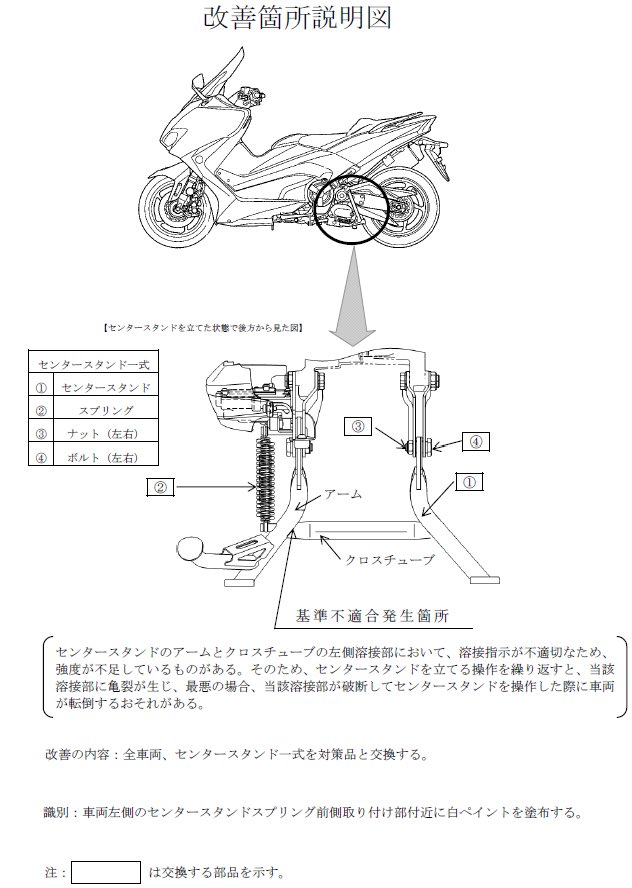 改善箇所説明図

【センタースタンドを立てた状態で後方から見た図】

| センタースタンド一式 | |
|---|---|
| ① | センタースタンド |
| ② | スプリング |
| ③ | ナット（左右） |
| ④ | ボルト（左右） |

③

④

②

①

アーム

クロスチューブ

基準不適合発生箇所

センタースタンドのアームとクロスチューブの左側溶接部において、溶接指示が不適切なため、強度が不足しているものがある。そのため、センタースタンドを立てる操作を繰り返すと、当該溶接部に亀裂が生じ、最悪の場合、当該溶接部が破断してセンタースタンドを操作した際に車両が転倒するおそれがある。

改善の内容：全車両、センタースタンド一式を対策品と交換する。

識別：車両左側のセンタースタンドスプリング前側取り付け部付近に白ペイントを塗布する。

注：　　　は交換する部品を示す。