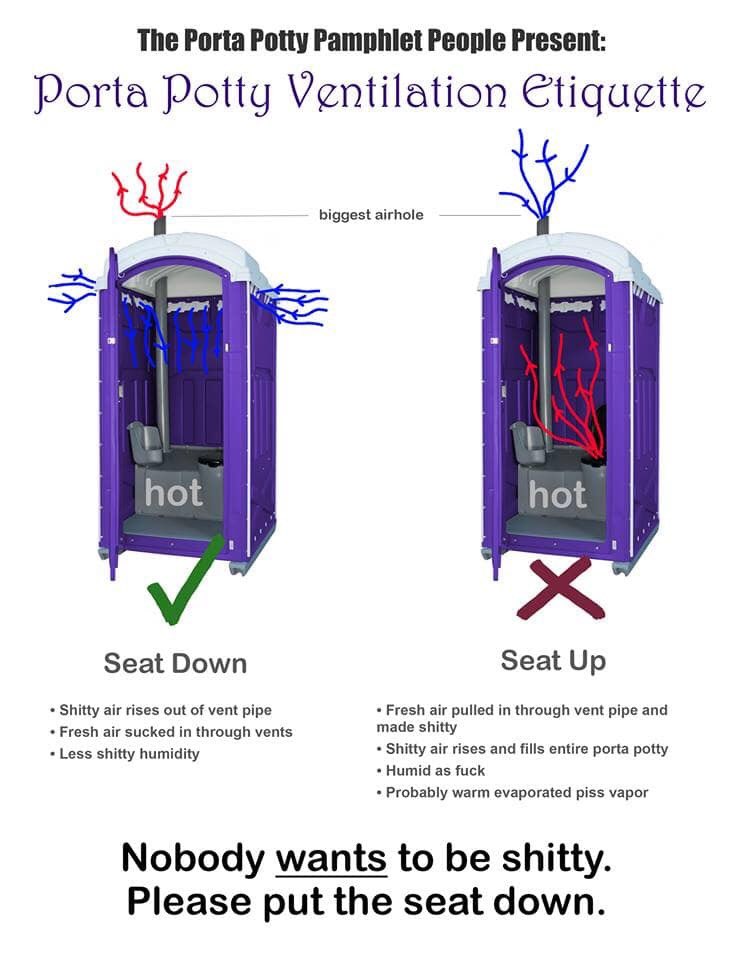 The Porta Potty Pamphlet People Present:

Porta Potty Ventilation Etiquette

biggest airhole

hot

hot

Seat Down

• Shitty air rises out of vent pipe
• Fresh air sucked in through vents
• Less shitty humidity

Seat Up

• Fresh air pulled in through vent pipe and made shitty
• Shitty air rises and fills entire porta potty
• Humid as fuck
• Probably warm evaporated piss vapor

Nobody wants to be shitty.
Please put the seat down.