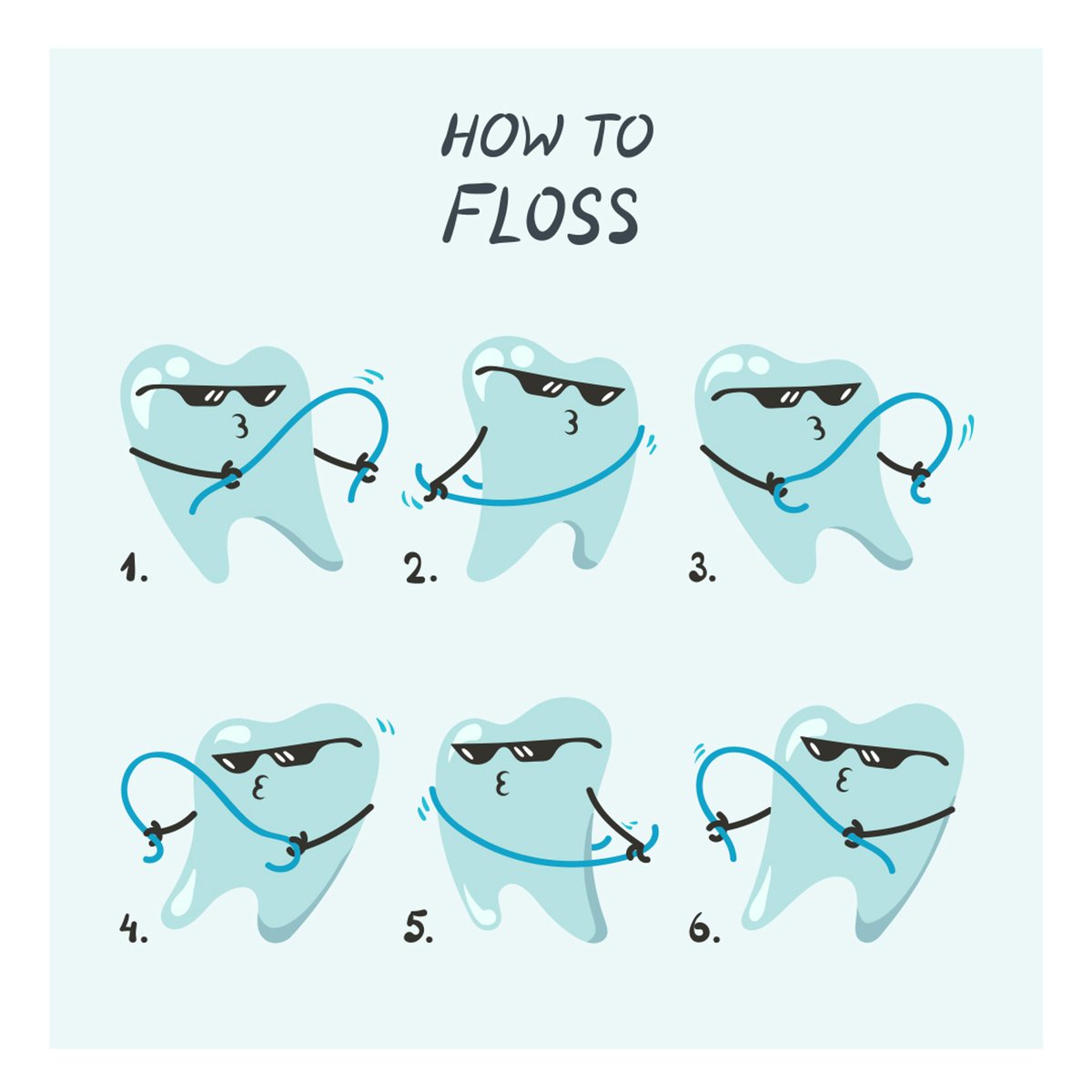 HOW TO
FLOSS

1.

2.

3.

4.

5.

6.