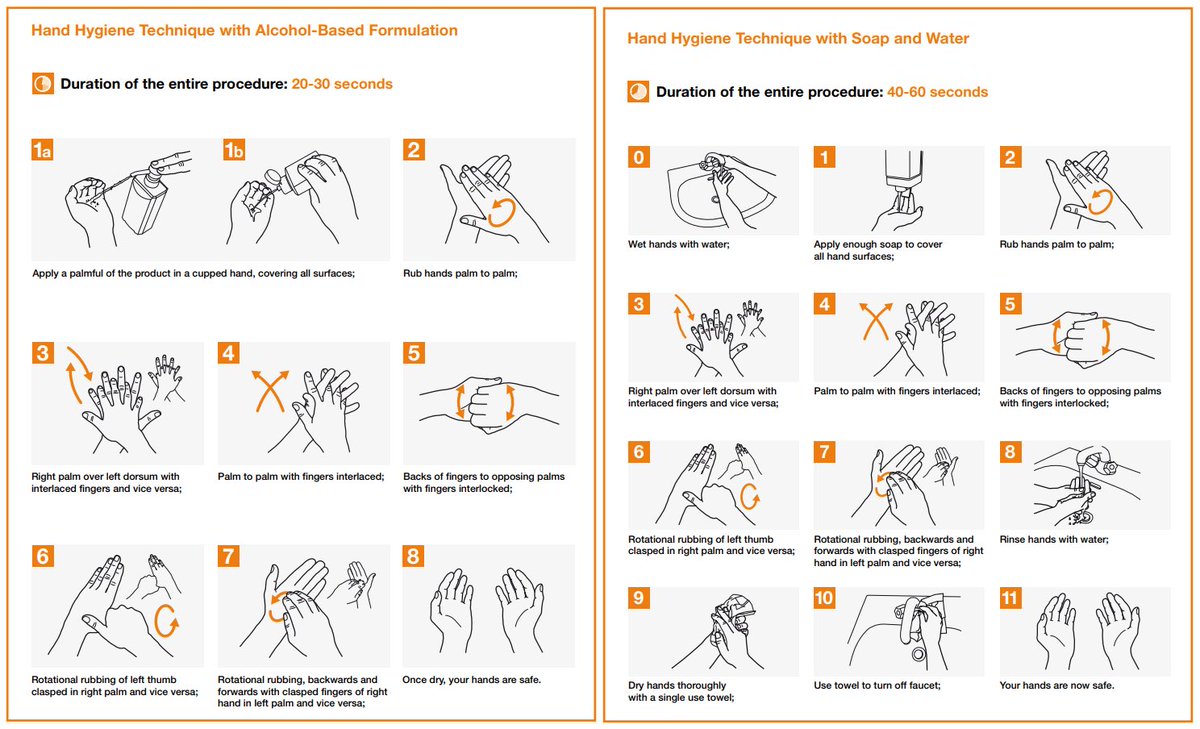 Hand Hygiene Technique with Alcohol-Based Formulation

Duration of the entire procedure: 20-30 seconds

1a

1b

Apply a palmful of the product in a cupped hand, covering all surfaces;

2

Rub hands palm to palm;

3

Right palm over left dorsum with interlaced fingers and vice versa;

4

Palm to palm with fingers interlaced;

5

Backs of fingers to opposing palms with fingers interlocked;

6

Rotational rubbing of left thumb clasped in right palm and vice versa;

7

Rotational rubbing, backwards and forwards with clasped fingers of right hand in left palm and vice versa;

8

Once dry, your hands are safe.

Hand Hygiene Technique with Soap and Water

Duration of the entire procedure: 40-60 seconds

0

Wet hands with water;

1

Apply enough soap to cover all hand surfaces;

2

Rub hands palm to palm;

3

Right palm over left dorsum with interlaced fingers and vice versa;

4

Palm to palm with fingers interlaced;

5

Backs of fingers to opposing palms with fingers interlocked;

6

Rotational rubbing of left thumb clasped in right palm and vice versa;

7

Rotational rubbing, backwards and forwards with clasped fingers of right hand in left palm and vice versa;

8

Rinse hands with water;

9

Dry hands thoroughly with a single use towel;

10

Use towel to turn off faucet;

11

Your hands are now safe.