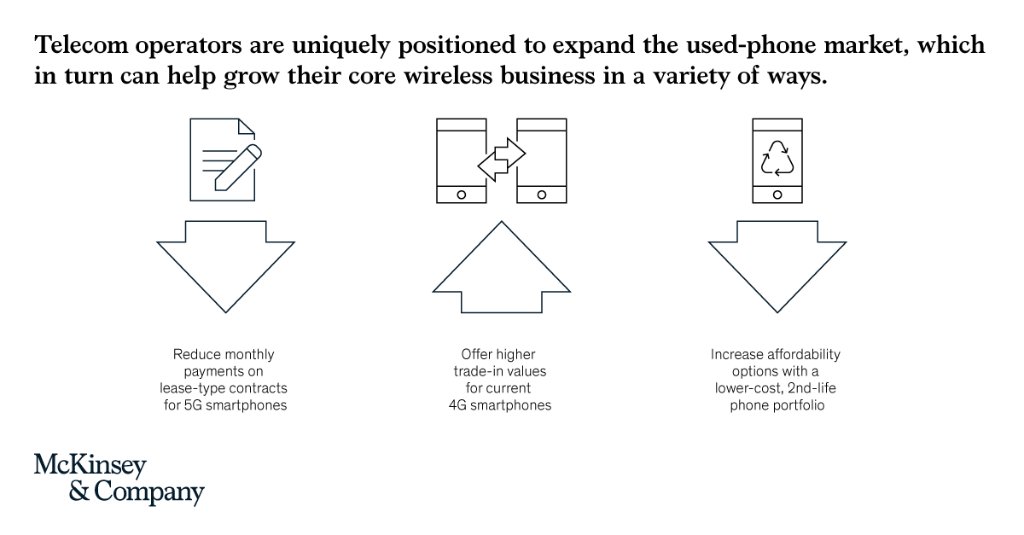 Telecom operators are uniquely positioned to expand the used-phone market, which in turn can help grow their core wireless business in a variety of ways.

Reduce monthly payments on lease-type contracts for 5G smartphones

Offer higher trade-in values for current 4G smartphones

Increase affordability options with a lower-cost, 2nd-life phone portfolio

McKinsey & Company