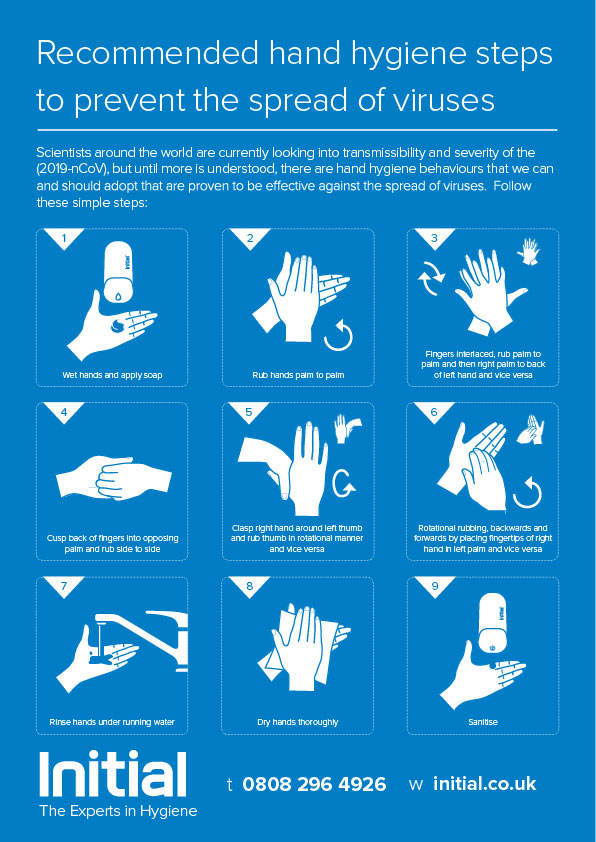 Recommended hand hygiene steps to prevent the spread of viruses

Scientists around the world are currently looking into transmissibility and severity of the (2019-nCoV), but until more is understood, there are hand hygiene behaviours that we can and should adopt that are proven to be effective against the spread of viruses. Follow these simple steps:

1
Wet hands and apply soap

2
Rub hands palm to palm

3
Fingers interlaced, rub palm to palm and then right palm to back of left hand and vice versa

4
Cusp back of fingers into opposing palm and rub side to side

5
Clasp right hand around left thumb and rub thumb in rotational manner and vice versa

6
Rotational rubbing, backwards and forwards by placing fingertips of right hand in left palm and vice versa

7
Rinse hands under running water

8
Dry hands thoroughly

9
Sanitise

Initial
The Experts in Hygiene

t 0808 296 4926 w initial.co.uk