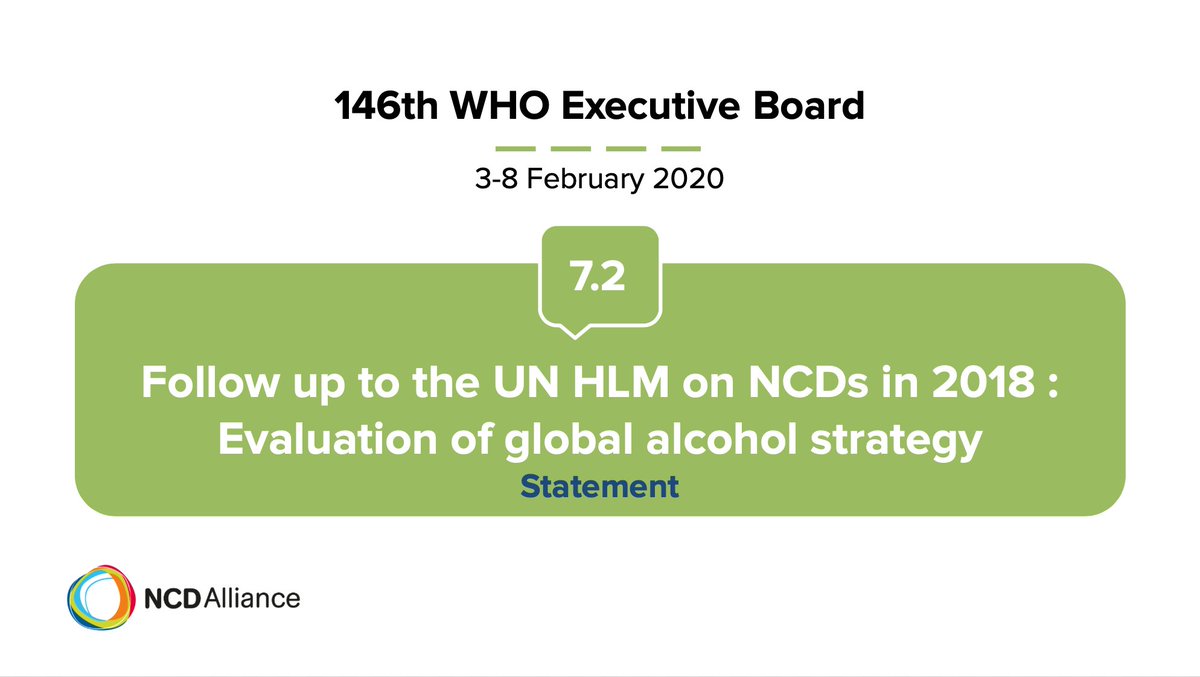 146th WHO Executive Board

3-8 February 2020

7.2

Follow up to the UN HLM on NCDs in 2018 : Evaluation of global alcohol strategy

Statement

NCD Alliance