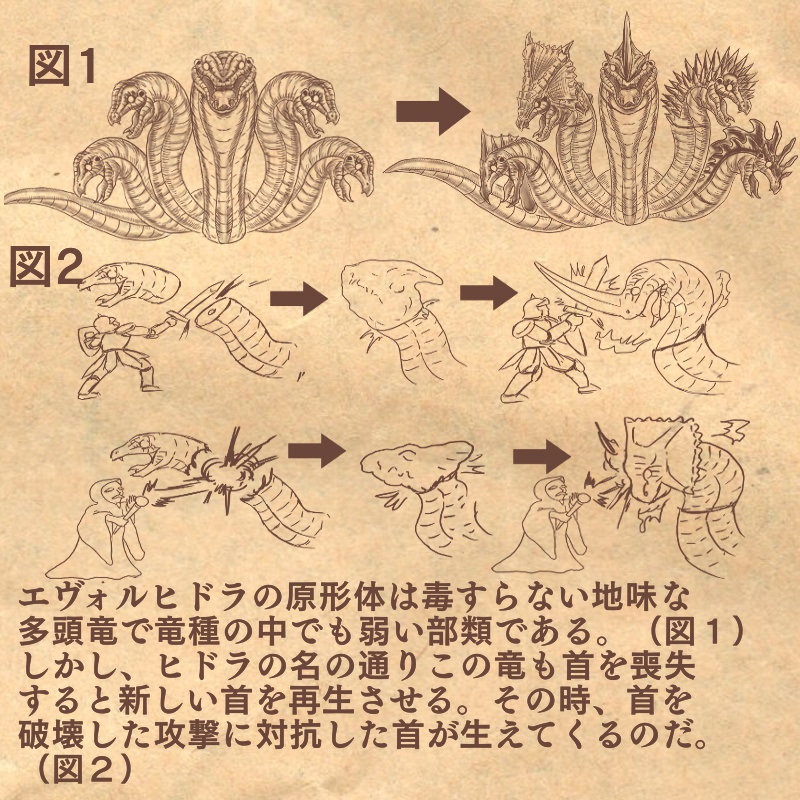 図1

図2

エヴォルヒドラの原形体は毒すらない地味な多頭竜で竜種の中でも弱い部類である。（図１）しかし、ヒドラの名の通りこの竜も首を喪失すると新しい首を再生させる。その時、首を破壊した攻撃に対抗した首が生えてくるのだ。（図２）