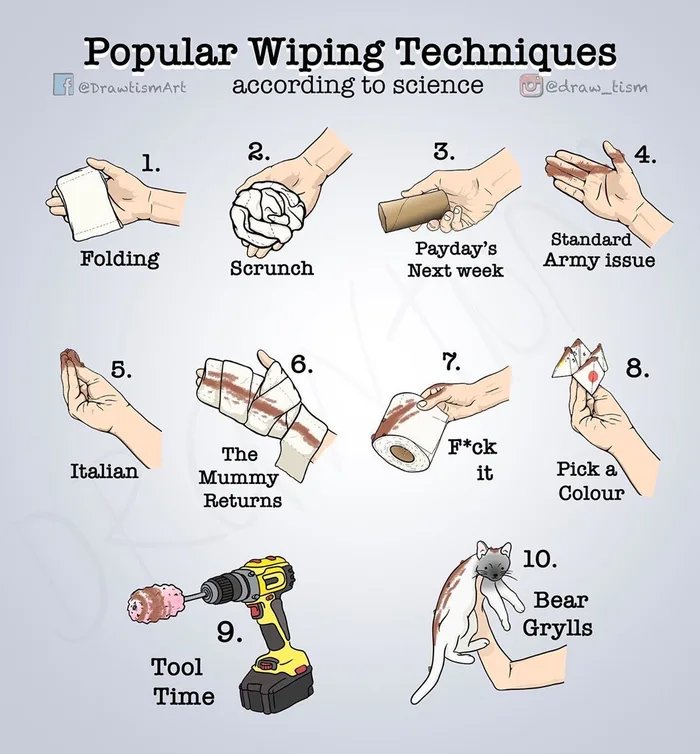 Popular Wiping Techniques
@DrawtismArt according to science @draw_tism

1. Folding

2. Scrunch

3. Payday's Next week

4. Standard Army issue

5. Italian

6. The Mummy Returns

7. F*ck it

8. Pick a Colour

9. Tool Time

10. Bear Grylls