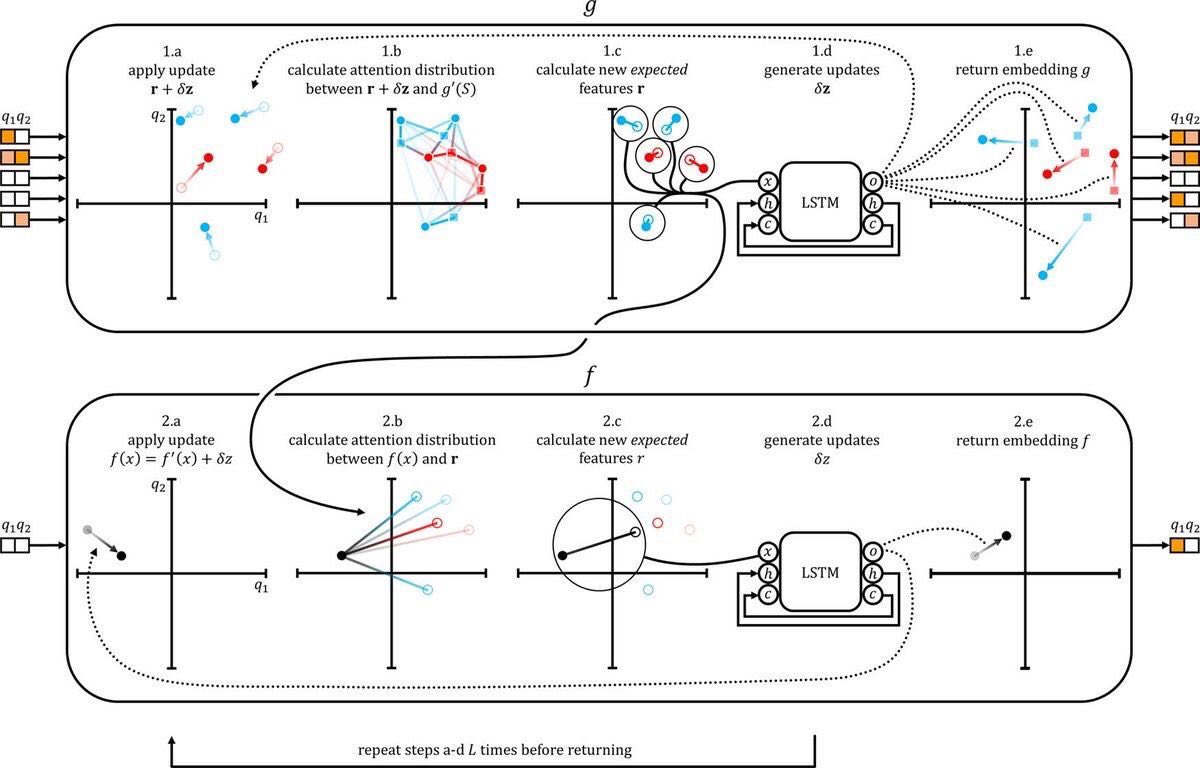 $g$

$q_1 q_2$

1.a
apply update
$\mathbf{r} + \delta\mathbf{z}$

$q_2$

$q_1$

1.b
calculate attention distribution between $\mathbf{r} + \delta\mathbf{z}$ and $g'(S)$

1.c
calculate new *expected* features $\mathbf{r}$

1.d
generate updates
$\delta\mathbf{z}$

$x$
$h$
$c$
LSTM
$o$
$h$
$c$

1.e
return embedding $g$

$q_1 q_2$

$f$

$q_1 q_2$

2.a
apply update
$f(x) = f'(x) + \delta z$

$q_2$

$q_1$

2.b
calculate attention distribution between $f(x)$ and $\mathbf{r}$

2.c
calculate new *expected* features $r$

2.d
generate updates
$\delta z$

$x$
$h$
$c$
LSTM
$o$
$h$
$c$

2.e
return embedding $f$

$q_1 q_2$

repeat steps a-d $L$ times before returning