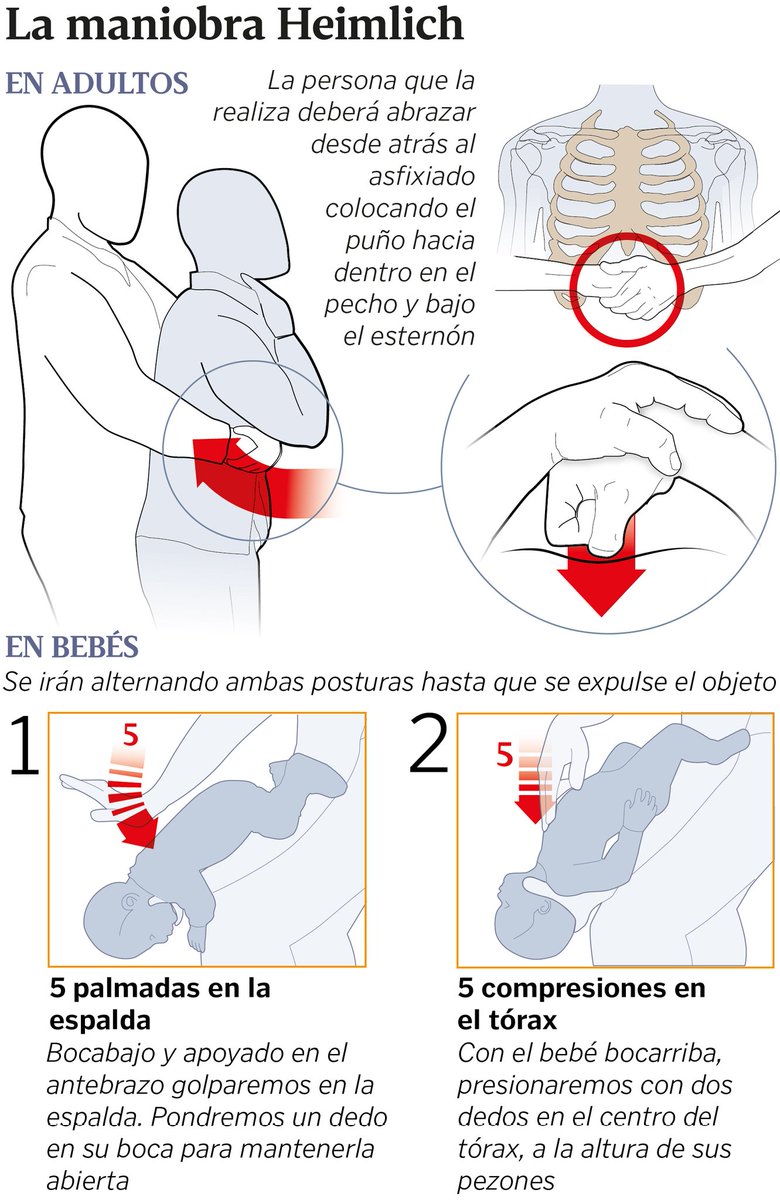 La maniobra Heimlich

EN ADULTOS

La persona que la realiza deberá abrazar desde atrás al asfixiado colocando el puño hacia dentro en el pecho y bajo el esternón

EN BEBÉS

Se irán alternando ambas posturas hasta que se expulse el objeto

1

5

5 palmadas en la espalda

Bocabajo y apoyado en el antebrazo golparemos en la espalda. Pondremos un dedo en su boca para mantenerla abierta

2

5

5 compresiones en el tórax

Con el bebé bocarriba, presionaremos con dos dedos en el centro del tórax, a la altura de sus pezones