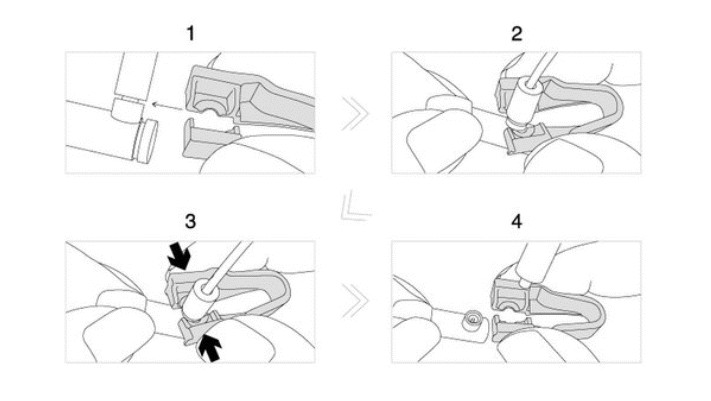 1

2

3

4