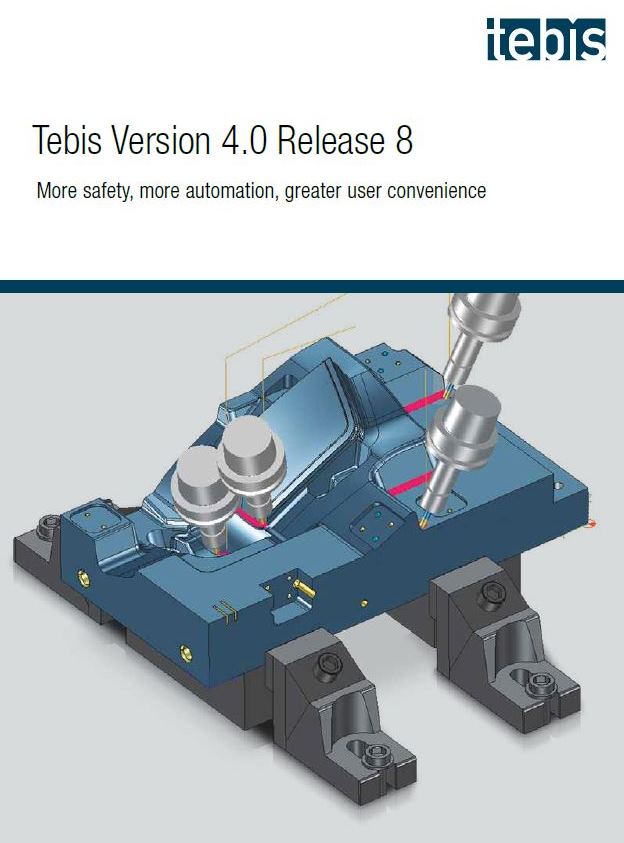 tebis

Tebis Version 4.0 Release 8

More safety, more automation, greater user convenience