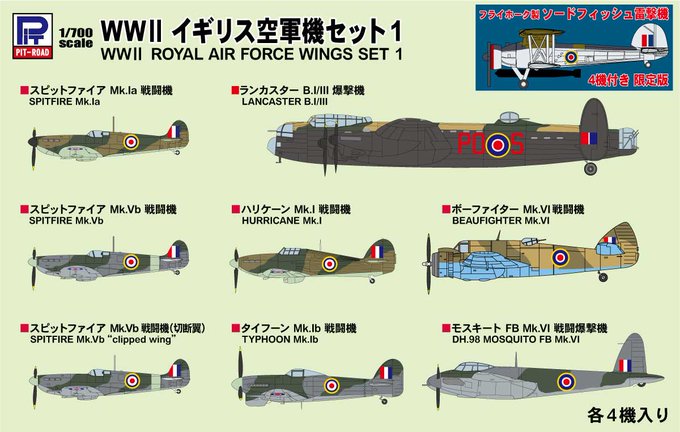 PIT-ROAD

1/700 scale

WWII イギリス空軍機セット1
WWII ROYAL AIR FORCE WINGS SET 1

フライホーク製 ソードフィッシュ雷撃機
4機付き 限定版

■スピットファイア Mk.Ia 戦闘機
SPITFIRE Mk.Ia

■ランカスター B.I/III 爆撃機
LANCASTER B.I/III

PD S

■スピットファイア Mk.Vb 戦闘機
SPITFIRE Mk.Vb

■ハリケーン Mk.I 戦闘機
HURRICANE Mk.I

■ボーファイター Mk.VI 戦闘機
BEAUFIGHTER Mk.VI

■スピットファイア Mk.Vb 戦闘機(切断翼)
SPITFIRE Mk.Vb "clipped wing"

■タイフーン Mk.Ib 戦闘機
TYPHOON Mk.Ib

■モスキート FB Mk.VI 戦闘爆撃機
DH.98 MOSQUITO FB Mk.VI

各4機入り