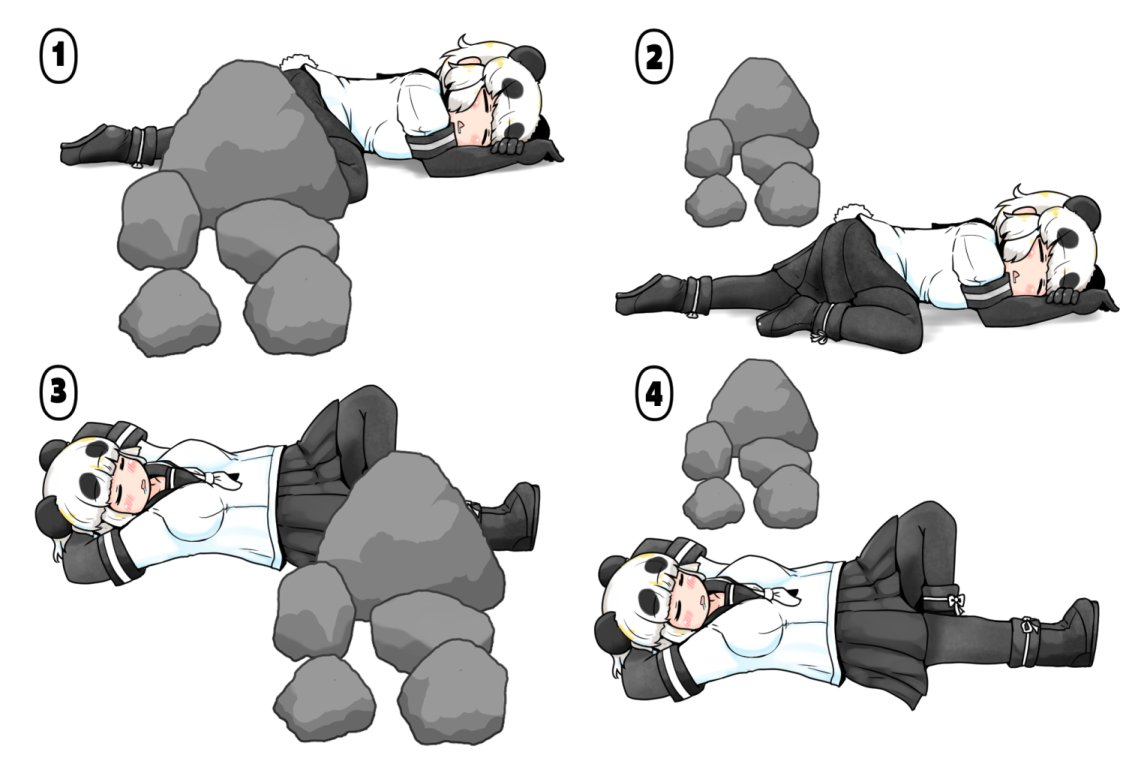 1
2
3
4