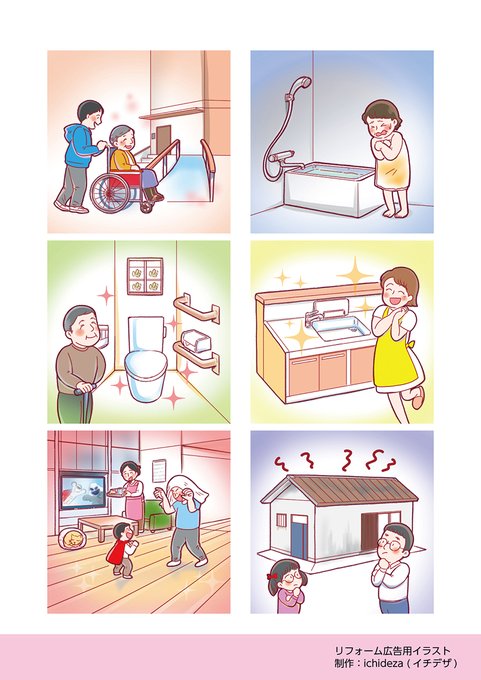 リフォーム広告用イラスト
制作：ichideza（イチデザ）