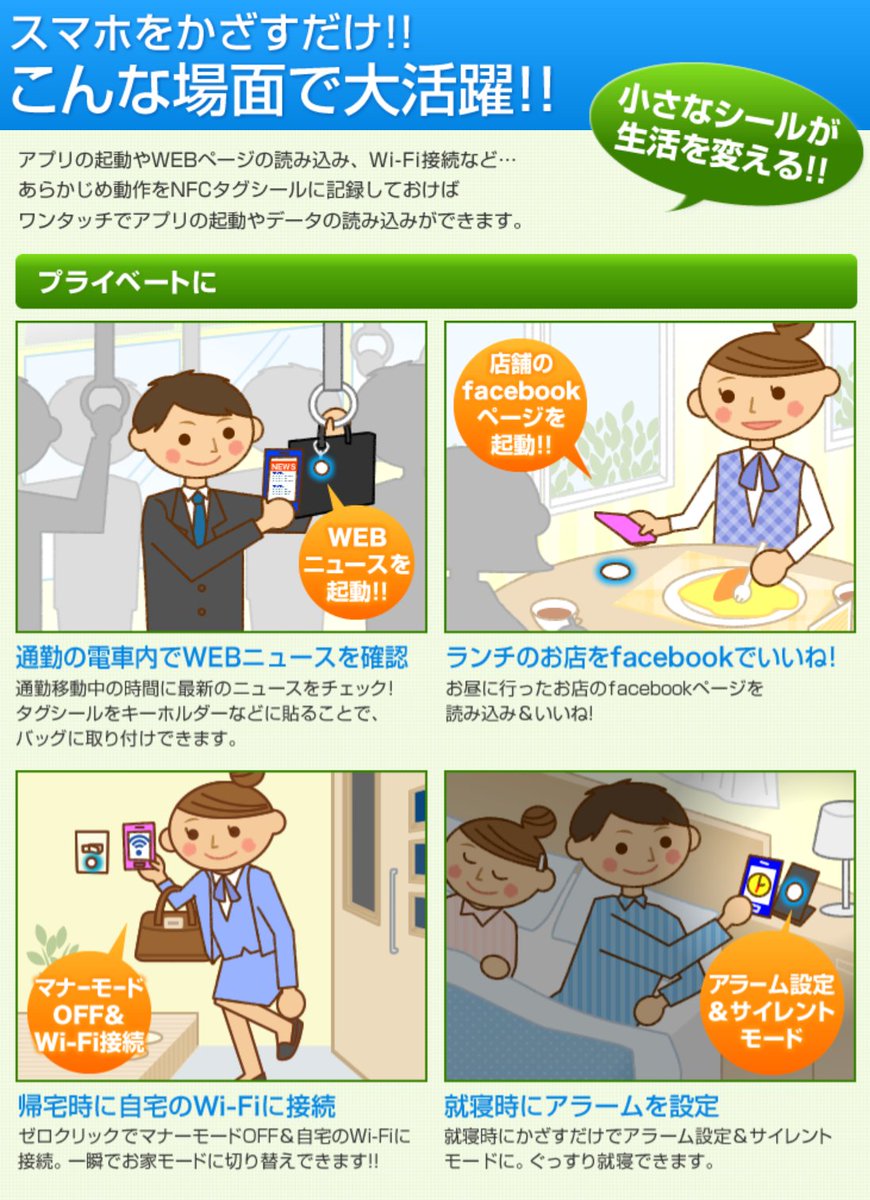 スマホをかざすだけ!!
こんな場面で大活躍!!

小さなシールが生活を変える!!

アプリの起動やWEBページの読み込み、Wi-Fi接続など…
あらかじめ動作をNFCタグシールに記録しておけば
ワンタッチでアプリの起動やデータの読み込みができます。

プライベートに

NEWS

WEBニュースを起動!!

通勤の電車内でWEBニュースを確認
通勤移動中の時間に最新のニュースをチェック!
タグシールをキーホルダーなどに貼ることで、
バッグに取り付けできます。

店舗のfacebookページを起動!!

ランチのお店をfacebookでいいね!
お昼に行ったお店のfacebookページを
読み込み＆いいね!

マナーモードOFF&Wi-Fi接続

帰宅時に自宅のWi-Fiに接続
ゼロクリックでマナーモードOFF＆自宅のWi-Fiに
接続。一瞬でお家モードに切り替えできます!!

アラーム設定&サイレントモード

就寝時にアラームを設定
就寝時にかざすだけでアラーム設定＆サイレント
モードに。ぐっすり就寝できます。