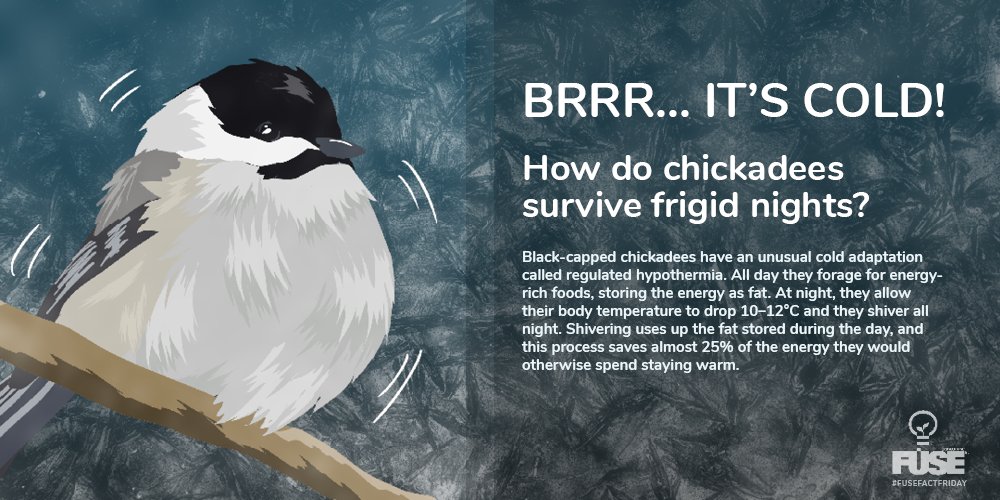 BRRR... IT'S COLD!

How do chickadees survive frigid nights?

Black-capped chickadees have an unusual cold adaptation called regulated hypothermia. All day they forage for energy-rich foods, storing the energy as fat. At night, they allow their body temperature to drop 10–12°C and they shiver all night. Shivering uses up the fat stored during the day, and this process saves almost 25% of the energy they would otherwise spend staying warm.

FUSE
#FUSEFACTFRIDAY