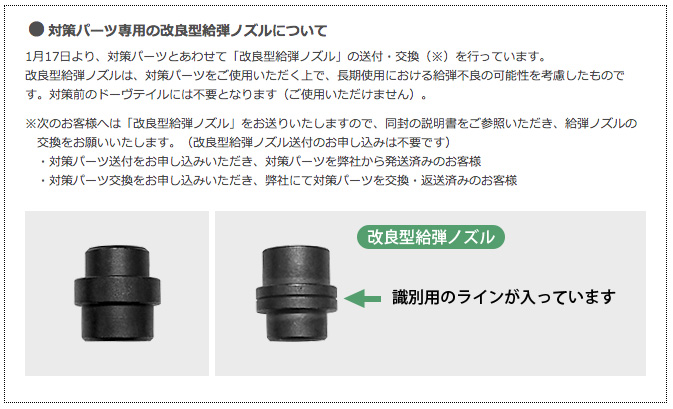 ● 対策パーツ専用の改良型給弾ノズルについて

1月17日より、対策パーツとあわせて「改良型給弾ノズル」の送付・交換（※）を行っています。
改良型給弾ノズルは、対策パーツをご使用いただく上で、長期使用における給弾不良の可能性を考慮したものです。対策前のドーヴテイルには不要となります（ご使用いただけません）。

※次のお客様へは「改良型給弾ノズル」をお送りいたしますので、同封の説明書をご参照いただき、給弾ノズルの交換をお願いいたします。（改良型給弾ノズル送付のお申し込みは不要です）
・対策パーツ送付をお申し込みいただき、対策パーツを弊社から発送済みのお客様
・対策パーツ交換をお申し込みいただき、弊社にて対策パーツを交換・返送済みのお客様

改良型給弾ノズル

識別用のラインが入っています