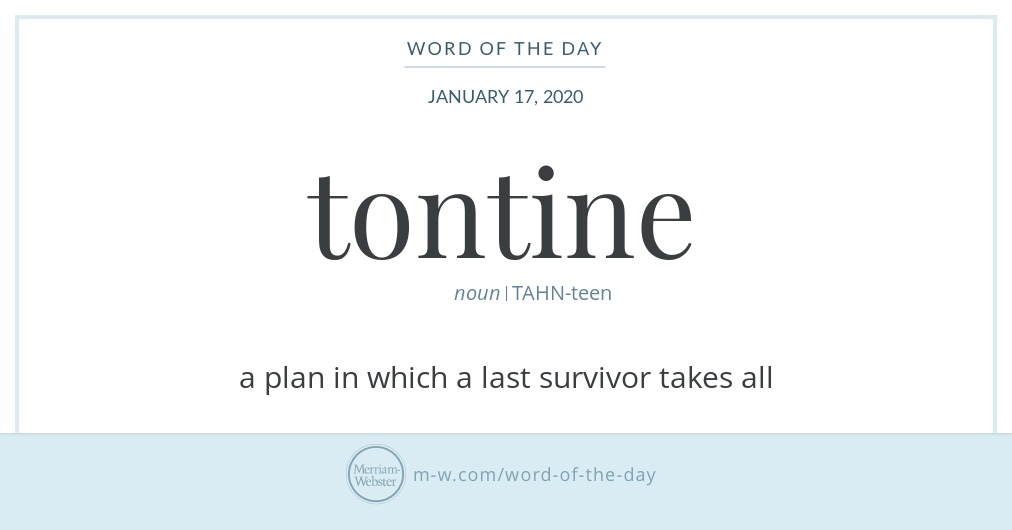 WORD OF THE DAY

JANUARY 17, 2020

tontine

noun | TAHN-teen

a plan in which a last survivor takes all

Merriam-Webster

m-w.com/word-of-the-day