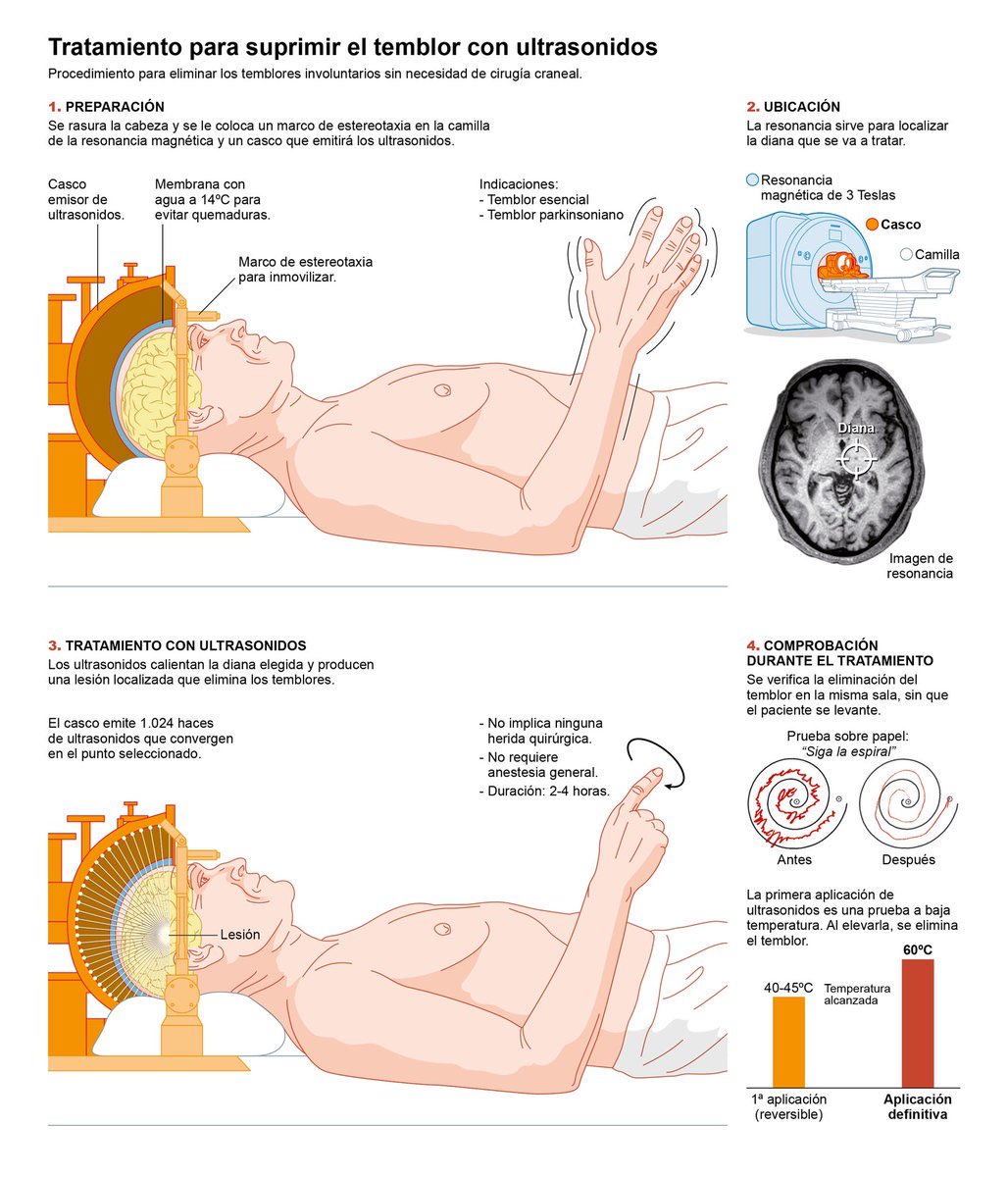 Tratamiento para suprimir el temblor con ultrasonidos

Procedimiento para eliminar los temblores involuntarios sin necesidad de cirugía craneal.

1. PREPARACIÓN

Se rasura la cabeza y se le coloca un marco de estereotaxia en la camilla de la resonancia magnética y un casco que emitirá los ultrasonidos.

Casco emisor de ultrasonidos.

Membrana con agua a 14ºC para evitar quemaduras.

Marco de estereotaxia para inmovilizar.

Indicaciones:
- Temblor esencial
- Temblor parkinsoniano

2. UBICACIÓN

La resonancia sirve para localizar la diana que se va a tratar.

Resonancia magnética de 3 Teslas

Casco

Camilla

Diana

Imagen de resonancia

3. TRATAMIENTO CON ULTRASONIDOS

Los ultrasonidos calientan la diana elegida y producen una lesión localizada que elimina los temblores.

El casco emite 1.024 haces de ultrasonidos que convergen en el punto seleccionado.

- No implica ninguna herida quirúrgica.
- No requiere anestesia general.
- Duración: 2-4 horas.

Lesión

4. COMPROBACIÓN DURANTE EL TRATAMIENTO

Se verifica la eliminación del temblor en la misma sala, sin que el paciente se levante.

Prueba sobre papel:
"Siga la espiral"

Antes

Después

La primera aplicación de ultrasonidos es una prueba a baja temperatura. Al elevarla, se elimina el temblor.

40-45ºC

Temperatura alcanzada

60ºC

1ª aplicación (reversible)

Aplicación definitiva