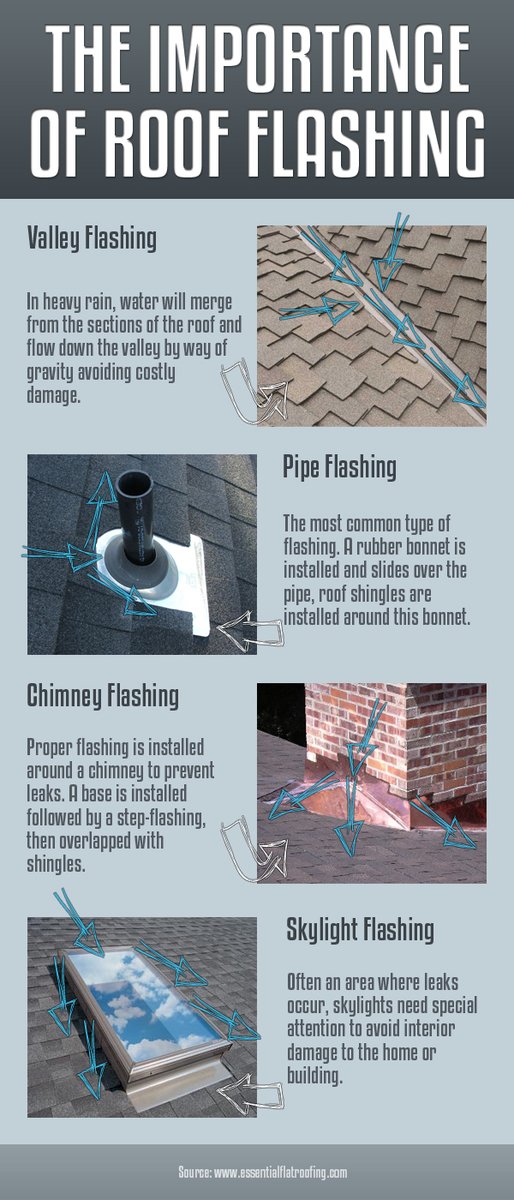 THE IMPORTANCE OF ROOF FLASHING

Valley Flashing

In heavy rain, water will merge from the sections of the roof and flow down the valley by way of gravity avoiding costly damage.

Pipe Flashing

The most common type of flashing. A rubber bonnet is installed and slides over the pipe, roof shingles are installed around this bonnet.

Chimney Flashing

Proper flashing is installed around a chimney to prevent leaks. A base is installed followed by a step-flashing, then overlapped with shingles.

Skylight Flashing

Often an area where leaks occur, skylights need special attention to avoid interior damage to the home or building.

Source: www.essentialflatroofing.com