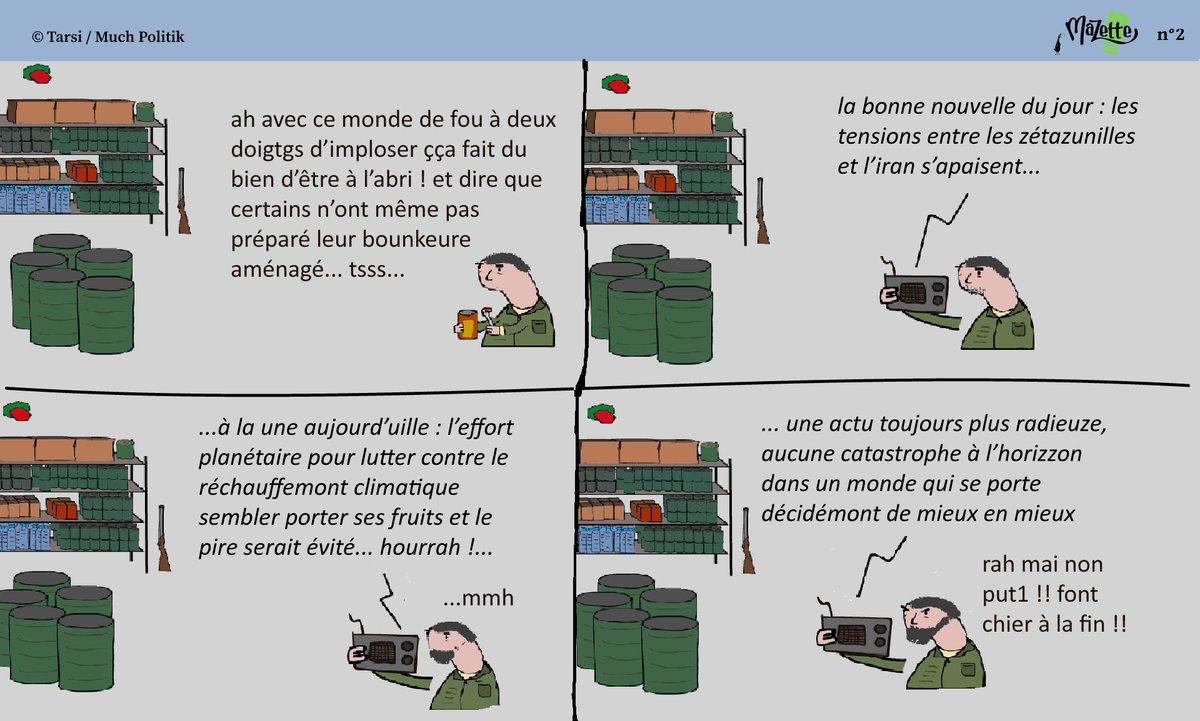 © Tarsi / Much Politik

Mazette n°2

ah avec ce monde de fou à deux doigtgs d'imploser çça fait du bien d'être à l'abri ! et dire que certains n'ont même pas préparé leur bounkeure aménagé... tsss...

la bonne nouvelle du jour : les tensions entre les zétazunilles et l'iran s'apaisent...

...à la une aujourd'uille : l'effort planétaire pour lutter contre le réchauffemont climatique sembler porter ses fruits et le pire serait évité... hourrah !...

...mmh

... une actu toujours plus radieuze, aucune catastrophe à l'horizzon dans un monde qui se porte décidémont de mieux en mieux

rah mai non put1 !! font chier à la fin !!