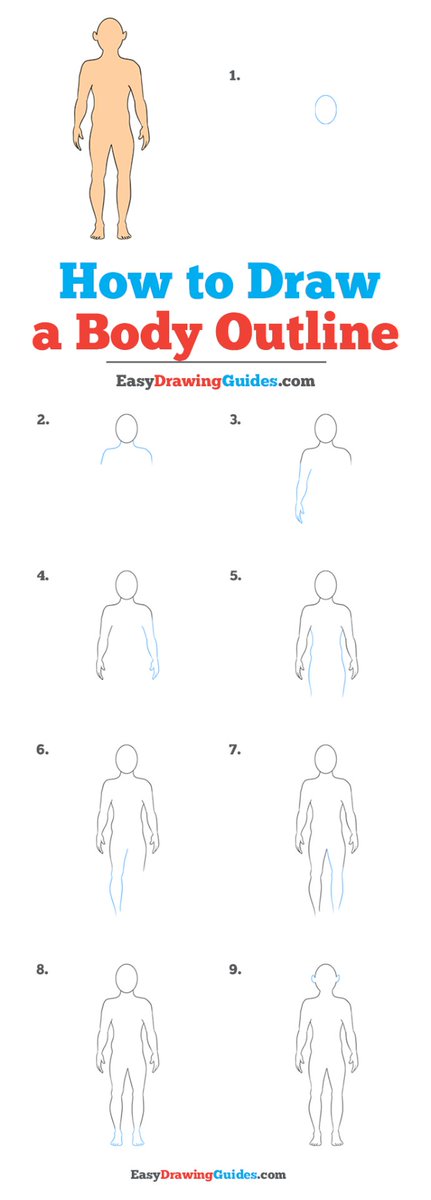 1.

How to Draw
a Body Outline

EasyDrawingGuides.com

2.

3.

4.

5.

6.

7.

8.

9.

EasyDrawingGuides.com