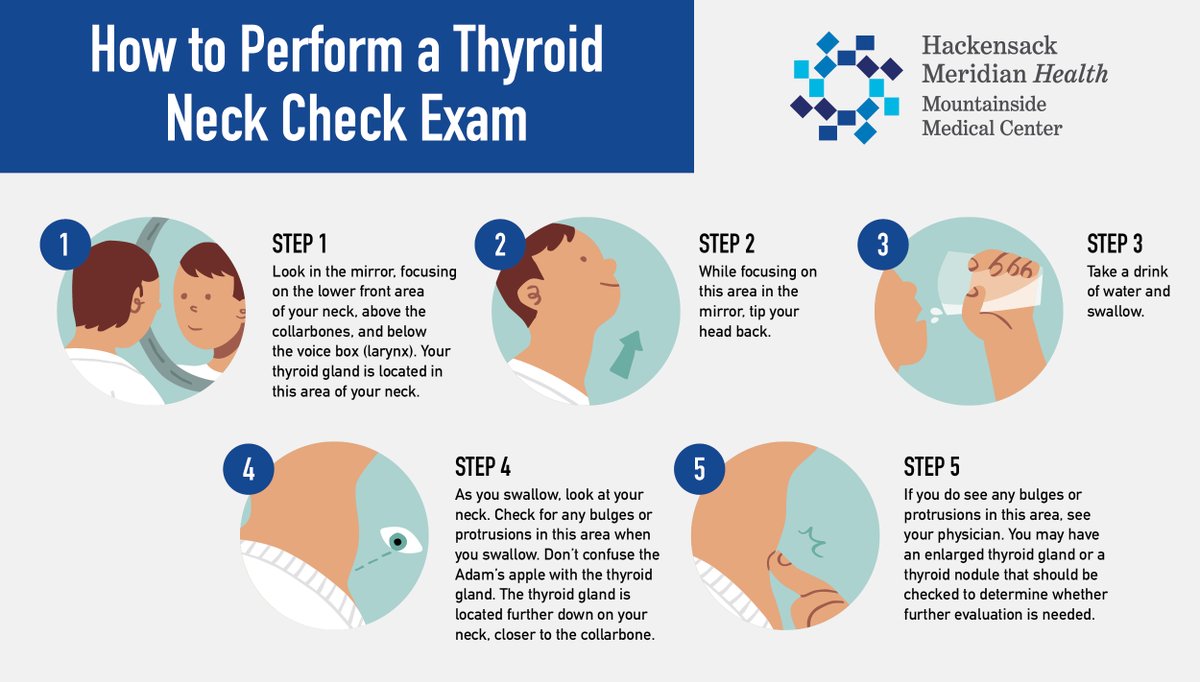 How to Perform a Thyroid Neck Check Exam

Hackensack Meridian Health
Mountainside Medical Center

1
STEP 1
Look in the mirror, focusing on the lower front area of your neck, above the collarbones, and below the voice box (larynx). Your thyroid gland is located in this area of your neck.

2
STEP 2
While focusing on this area in the mirror, tip your head back.

3
STEP 3
Take a drink of water and swallow.

4
STEP 4
As you swallow, look at your neck. Check for any bulges or protrusions in this area when you swallow. Don't confuse the Adam's apple with the thyroid gland. The thyroid gland is located further down on your neck, closer to the collarbone.

5
STEP 5
If you do see any bulges or protrusions in this area, see your physician. You may have an enlarged thyroid gland or a thyroid nodule that should be checked to determine whether further evaluation is needed.