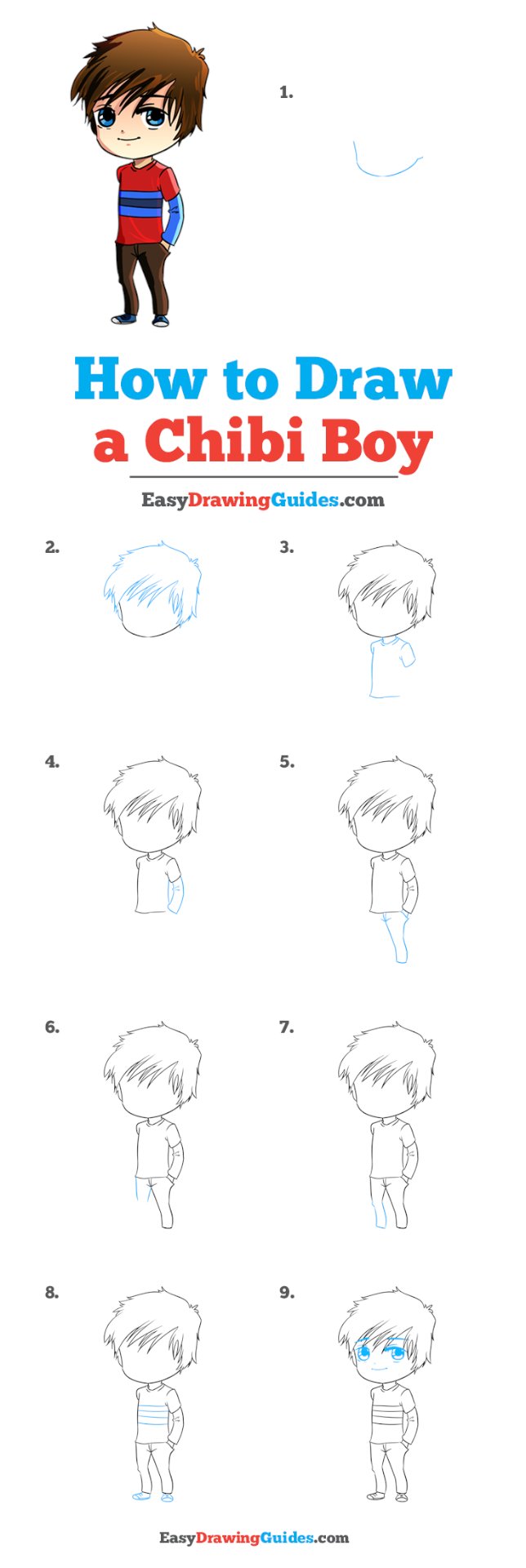 1.

How to Draw
a Chibi Boy

EasyDrawingGuides.com

2.

3.

4.

5.

6.

7.

8.

9.

EasyDrawingGuides.com