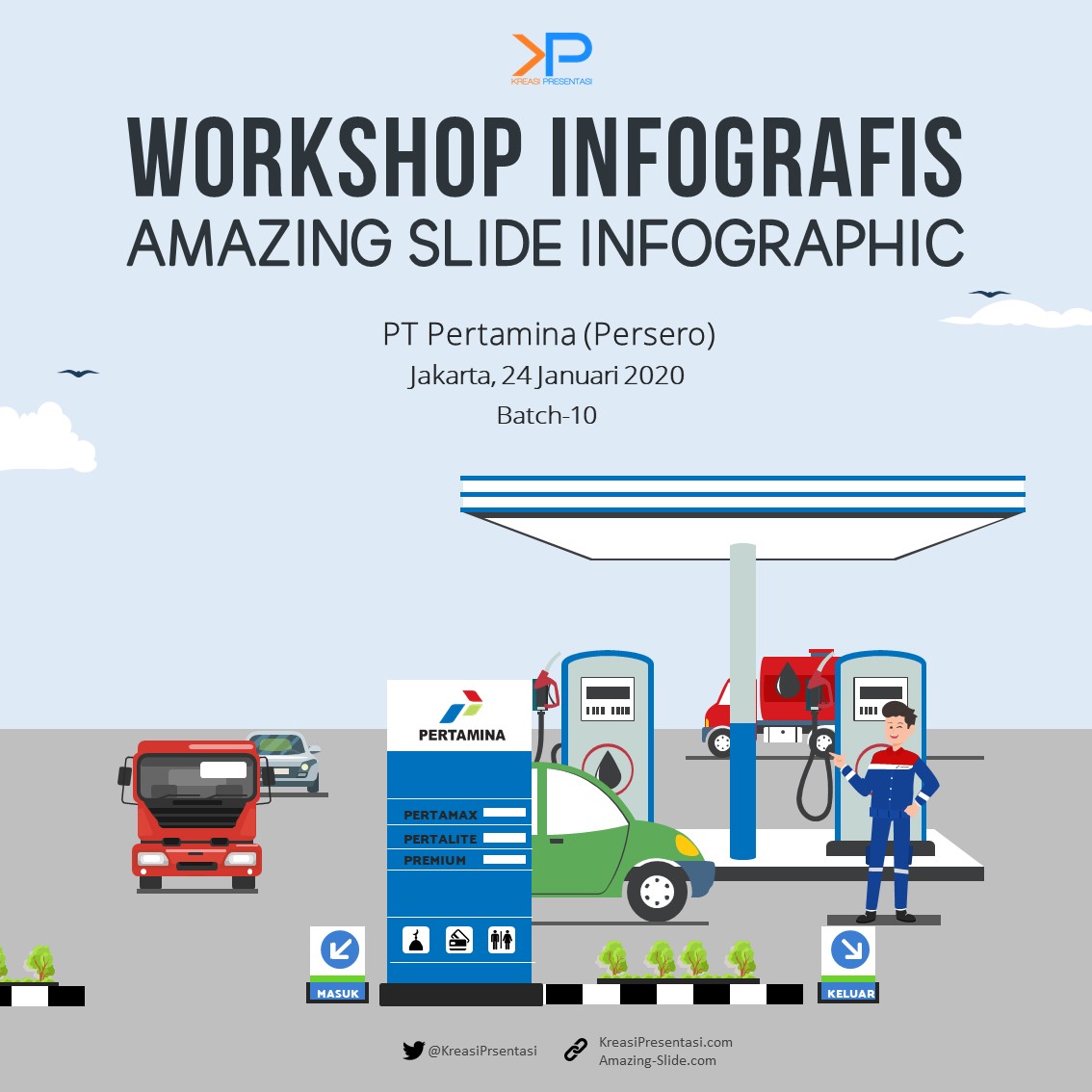 KP
KREASI PRESENTASI

WORKSHOP INFOGRAFIS
AMAZING SLIDE INFOGRAPHIC

PT Pertamina (Persero)
Jakarta, 24 Januari 2020
Batch-10

PERTAMINA
PERTAMAX
PERTALITE
PREMIUM

MASUK
KELUAR

@KreasiPrsentasi
KreasiPresentasi.com
Amazing-Slide.com